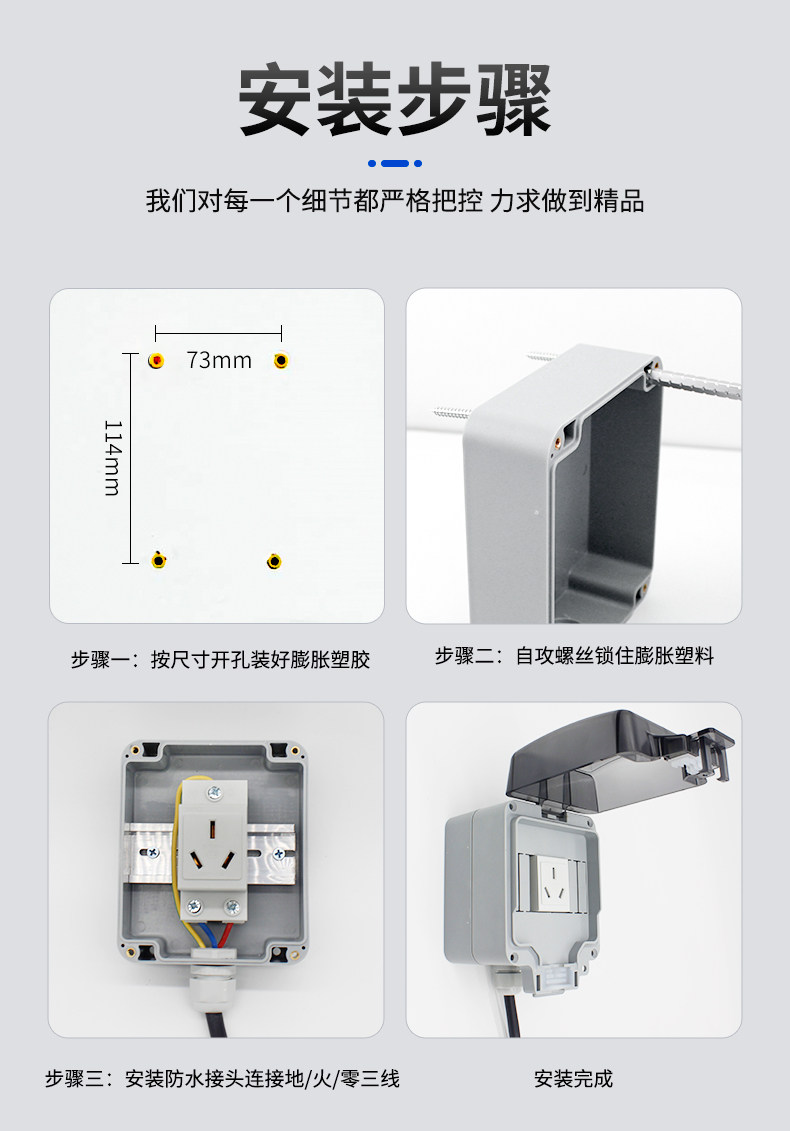 安装步骤

我们对每一个细节都严格把控 力求做到精品

73mm

114mm

步骤一：按尺寸开孔装好膨胀塑胶

步骤二：自攻螺丝锁住膨胀塑料

步骤三：安装防水接头连接地/火/零三线

安装完成