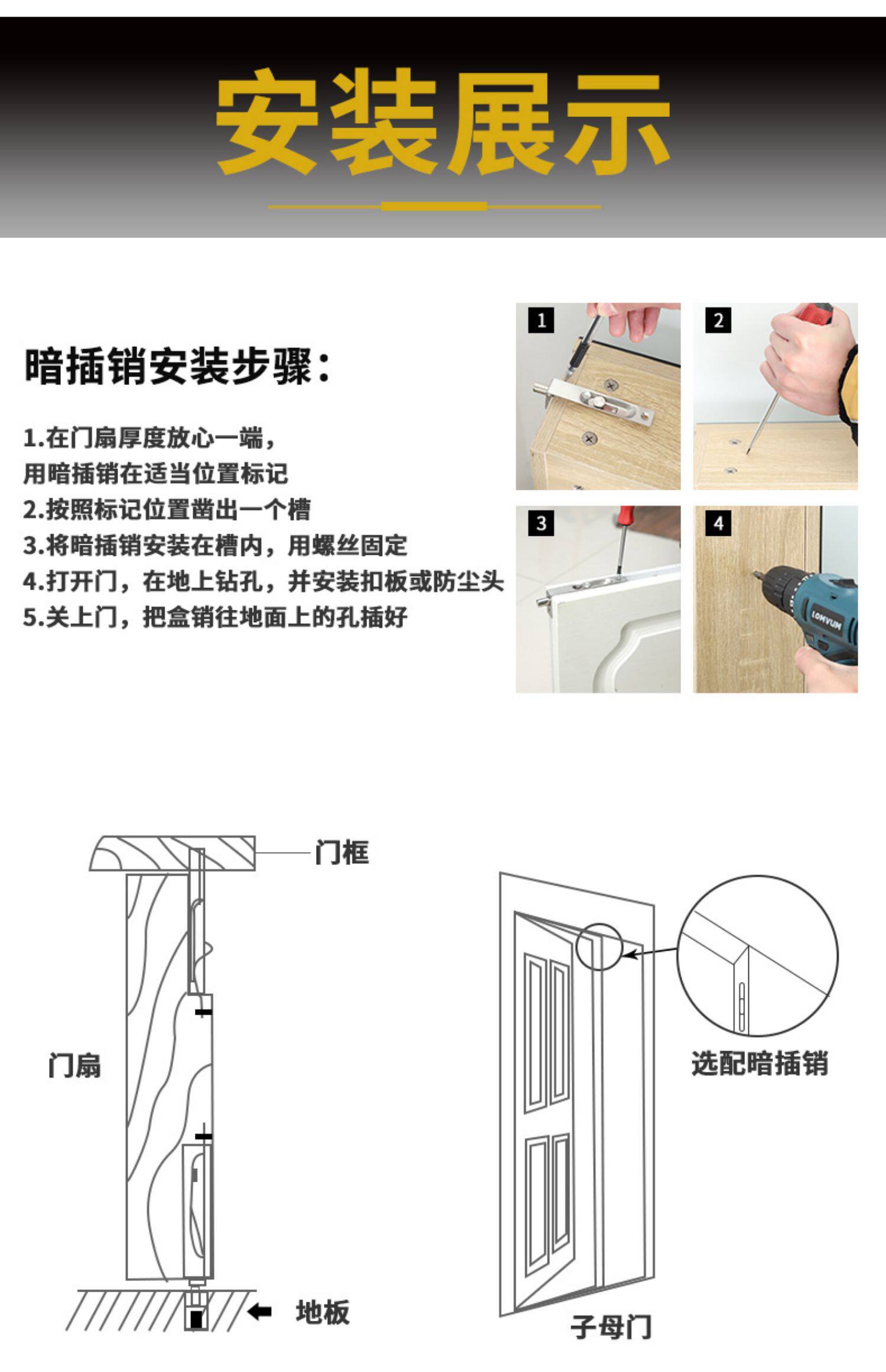 安装展示

暗插销安装步骤：

1.在门扇厚度放心一端，
用暗插销在适当位置标记
2.按照标记位置凿出一个槽
3.将暗插销安装在槽内，用螺丝固定
4.打开门，在地上钻孔，并安装扣板或防尘头
5.关上门，把盒销往地面上的孔插好

1
2
3
4

LOMVUM

门框
门扇
地板

选配暗插销
子母门