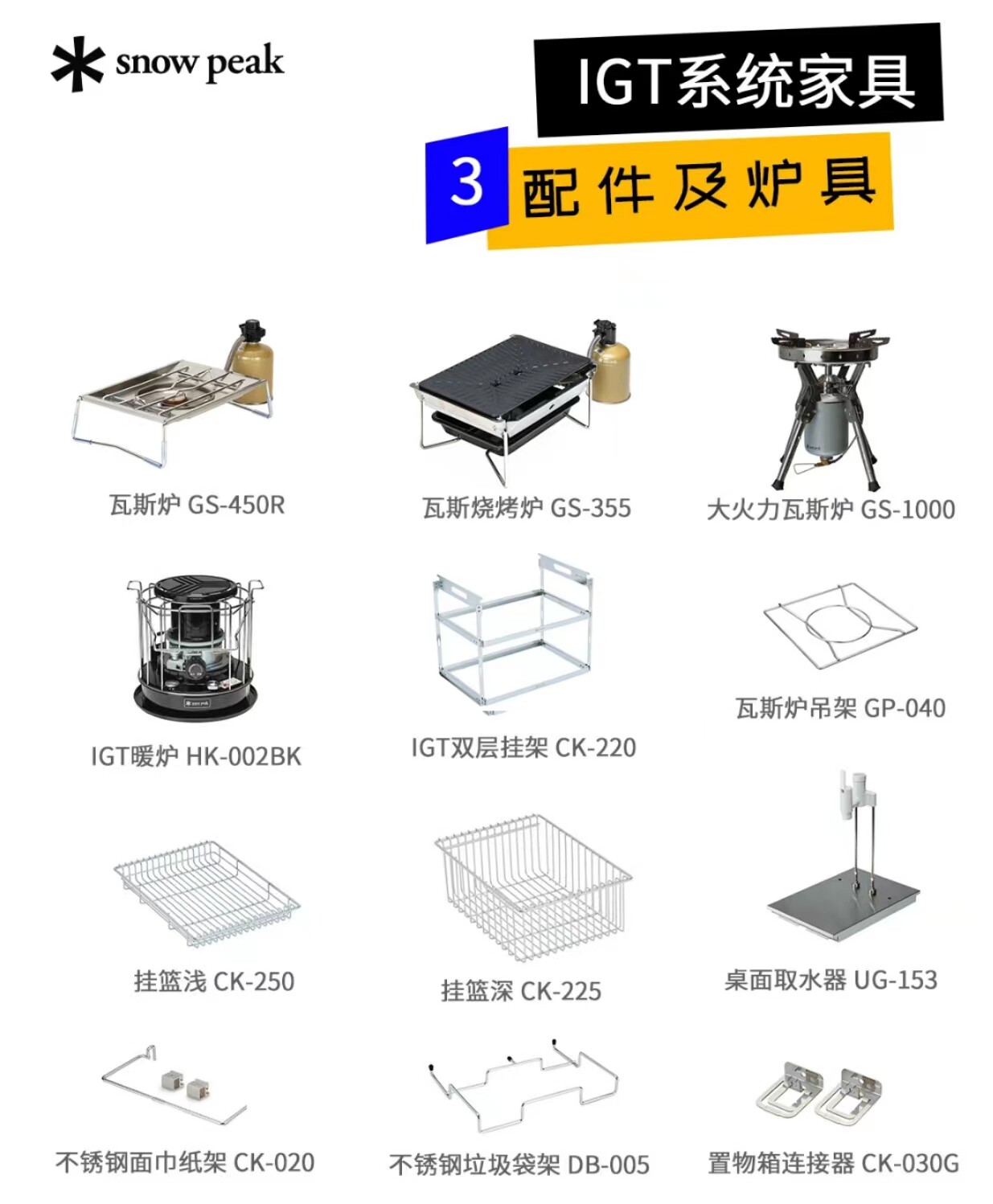 snow peak

IGT系统家具

3 配件及炉具

瓦斯炉 GS-450R

瓦斯烧烤炉 GS-355

大火力瓦斯炉 GS-1000

IGT暖炉 HK-002BK

IGT双层挂架 CK-220

瓦斯炉吊架 GP-040

挂篮浅 CK-250

挂篮深 CK-225

桌面取水器 UG-153

不锈钢面巾纸架 CK-020

不锈钢垃圾袋架 DB-005

置物箱连接器 CK-030G