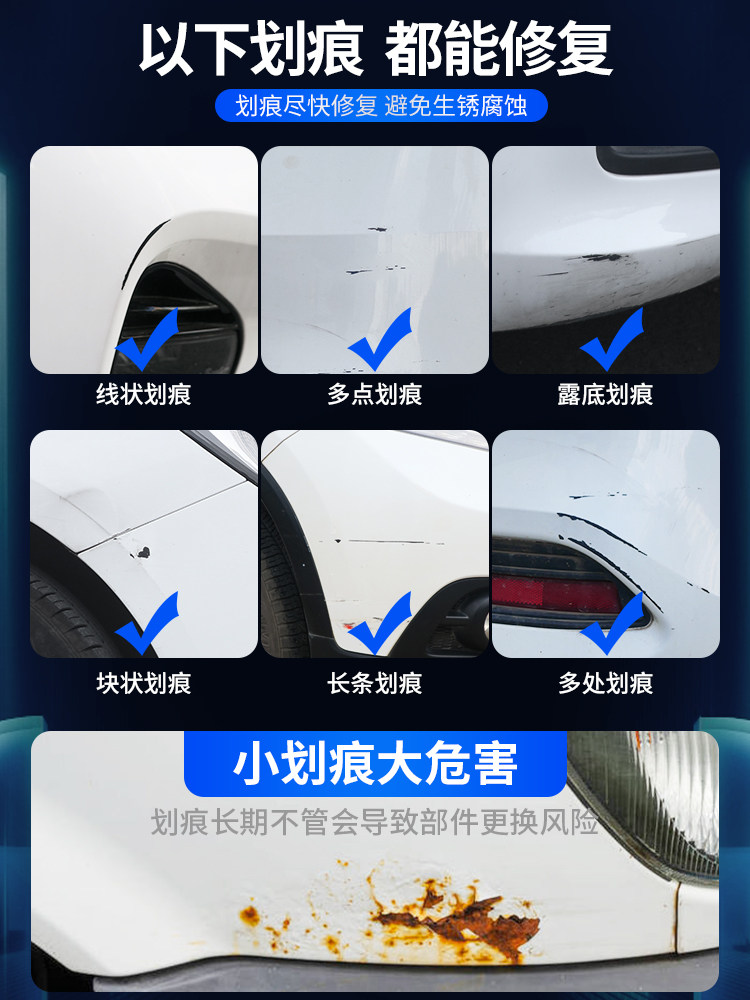 以下划痕 都能修复

划痕尽快修复 避免生锈腐蚀

线状划痕

多点划痕

露底划痕

块状划痕

长条划痕

多处划痕

小划痕大危害

划痕长期不管会导致部件更换风险