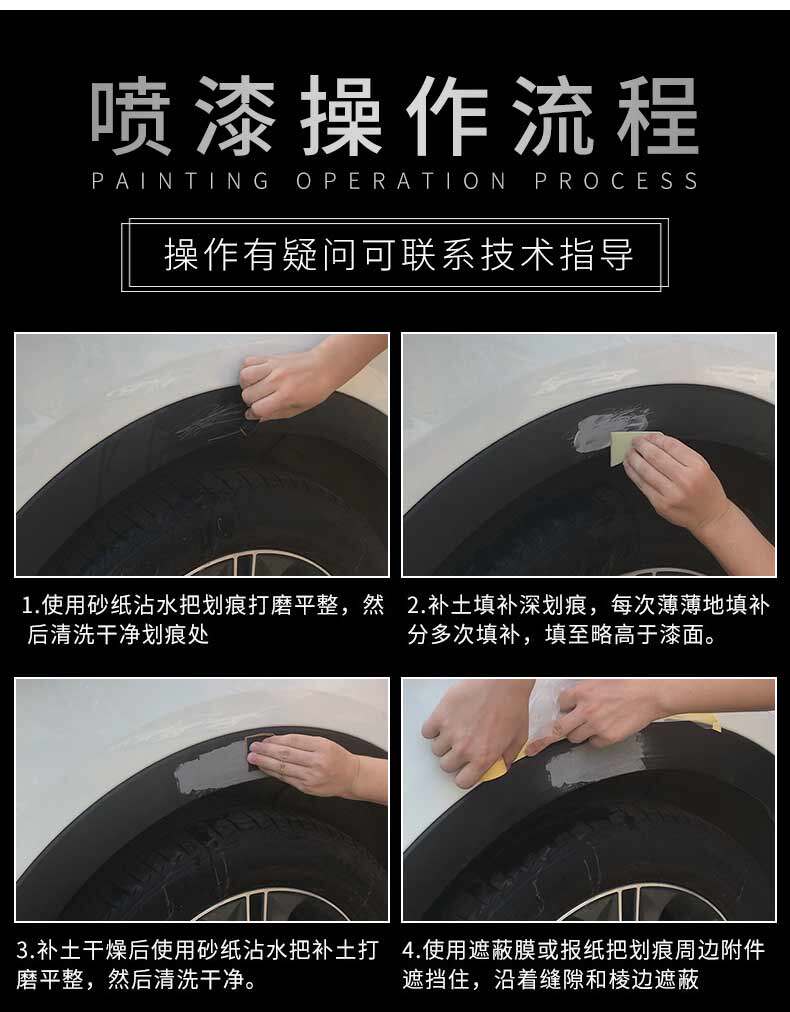 喷漆操作流程
PAINTING OPERATION PROCESS

操作有疑问可联系技术指导

1.使用砂纸沾水把划痕打磨平整，然后清洗干净划痕处

2.补土填补深划痕，每次薄薄地填补分多次填补，填至略高于漆面。

3.补土干燥后使用砂纸沾水把补土打磨平整，然后清洗干净。

4.使用遮蔽膜或报纸把划痕周边附件遮挡住，沿着缝隙和棱边遮蔽