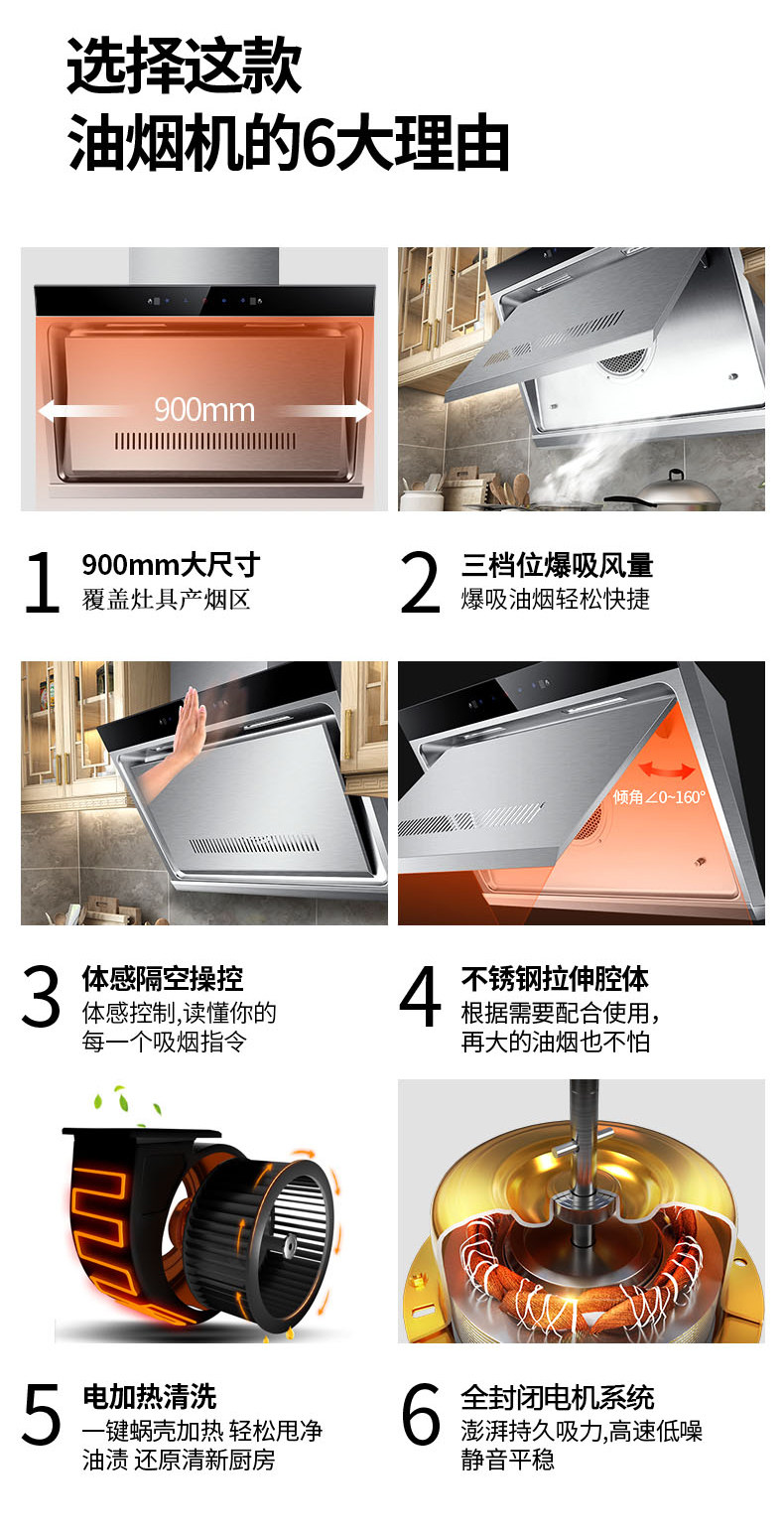 选择这款
油烟机的6大理由

900mm

1 900mm大尺寸
覆盖灶具产烟区

2 三档位爆吸风量
爆吸油烟轻松快捷

倾角∠0~160°

3 体感隔空操控
体感控制,读懂你的每一个吸烟指令

4 不锈钢拉伸腔体
根据需要配合使用,再大的油烟也不怕

5 电加热清洗
一键蜗壳加热 轻松甩净油渍 还原清新厨房

6 全封闭电机系统
澎湃持久吸力,高速低噪静音平稳