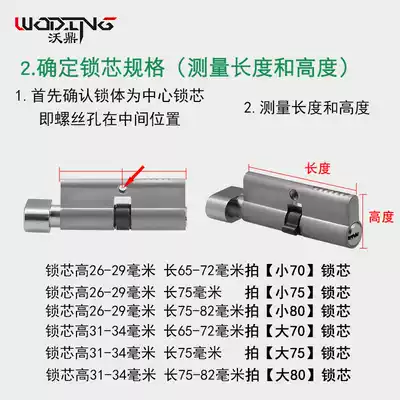 WODING
沃鼎

2.确定锁芯规格（测量长度和高度）

1. 首先确认锁体为中心锁芯
即螺丝孔在中间位置

2. 测量长度和高度

长度

高度

锁芯高26-29毫米 长65-72毫米拍【小70】锁芯
锁芯高26-29毫米 长75毫米 拍【小75】锁芯
锁芯高26-29毫米 长75-82毫米拍【小80】锁芯
锁芯高31-34毫米 长65-72毫米拍【大70】锁芯
锁芯高31-34毫米 长75毫米 拍【大75】锁芯
锁芯高31-34毫米 长75-82毫米拍【大80】锁芯