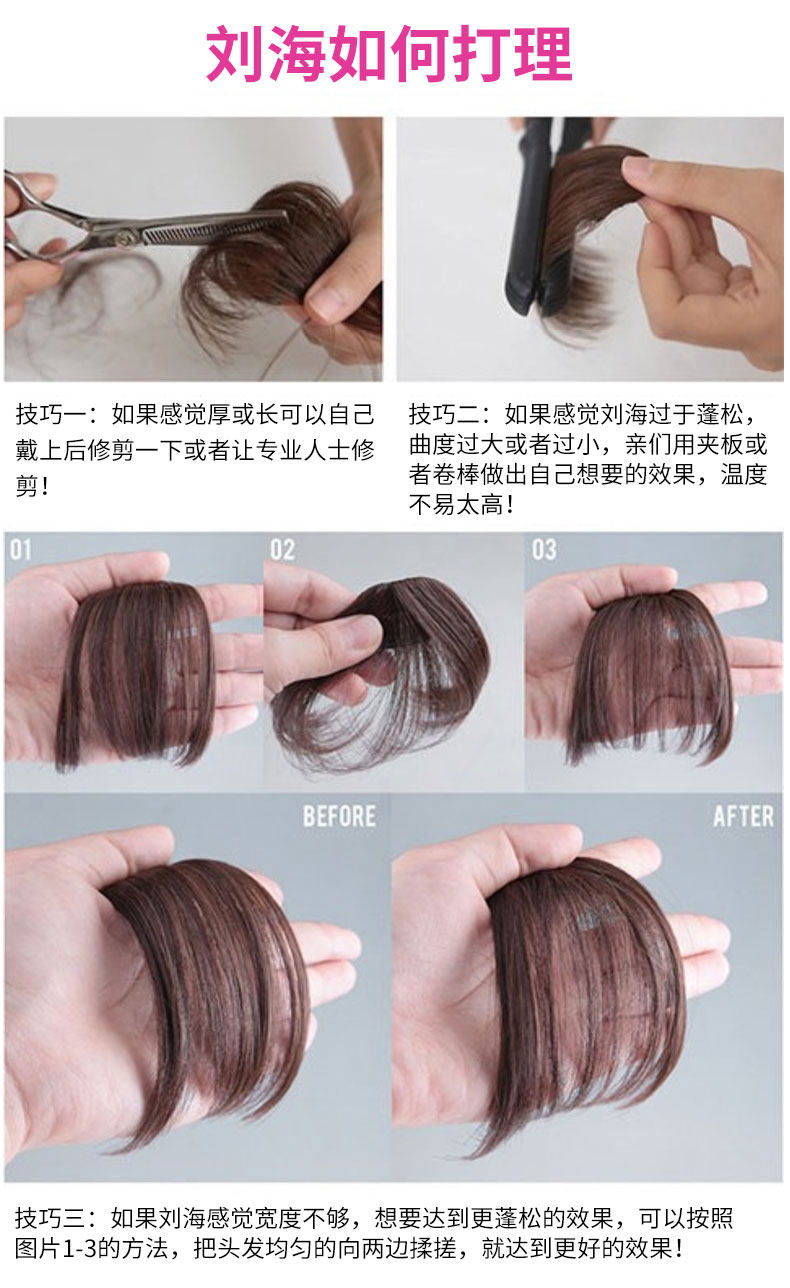 刘海如何打理

技巧一：如果感觉厚或长可以自己戴上后修剪一下或者让专业人士修剪！

技巧二：如果感觉刘海过于蓬松，曲度过大或者过小，亲们用夹板或者卷棒做出自己想要的效果，温度不易太高！

01

02

03

BEFORE

AFTER

技巧三：如果刘海感觉宽度不够，想要达到更蓬松的效果，可以按照图片1-3的方法，把头发均匀的向两边揉搓，就达到更好的效果！