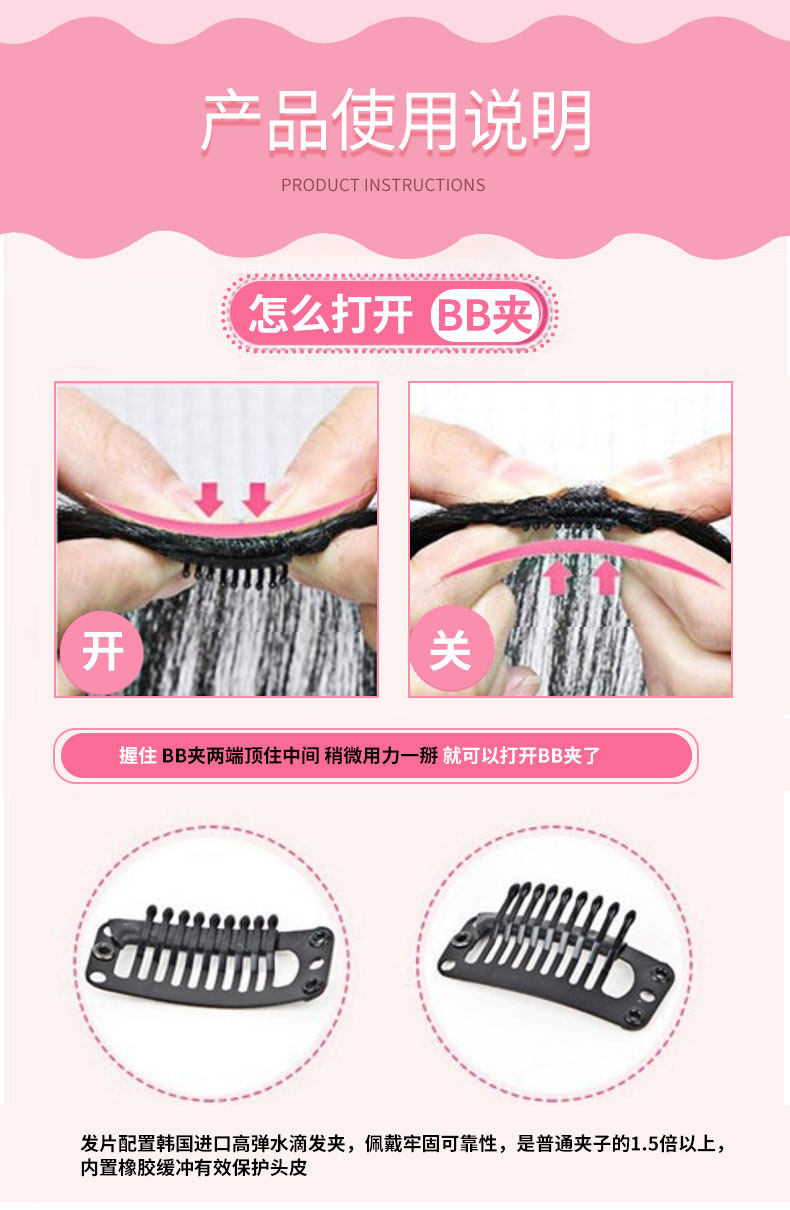 产品使用说明

PRODUCT INSTRUCTIONS

怎么打开 BB夹

开

关

握住 BB夹两端顶住中间 稍微用力一掰 就可以打开BB夹了

发片配置韩国进口高弹水滴发夹，佩戴牢固可靠性，是普通夹子的1.5倍以上，内置橡胶缓冲有效保护头皮