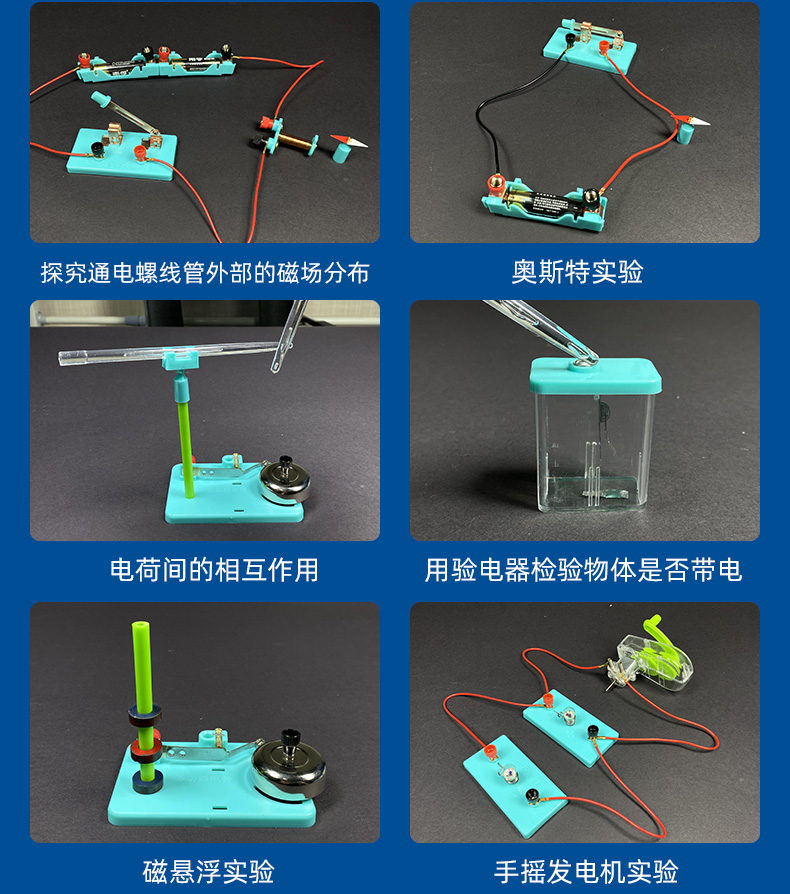 探究通电螺线管外部的磁场分布

奥斯特实验

电荷间的相互作用

用验电器检验物体是否带电

磁悬浮实验

手摇发电机实验