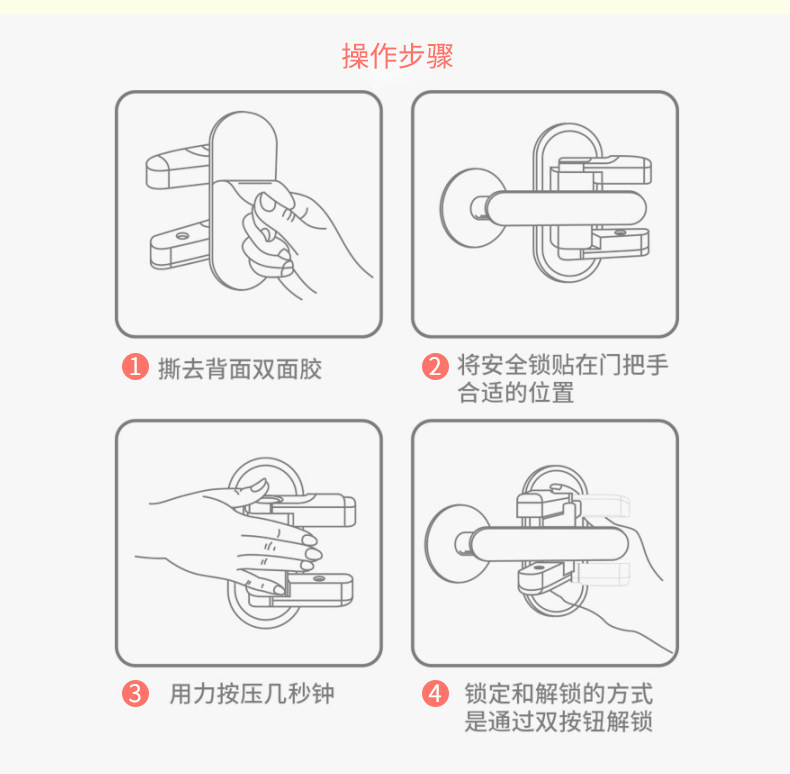 操作步骤

1 撕去背面双面胶

2 将安全锁贴在门把手合适的位置

3 用力按压几秒钟

4 锁定和解锁的方式是通过双按钮解锁