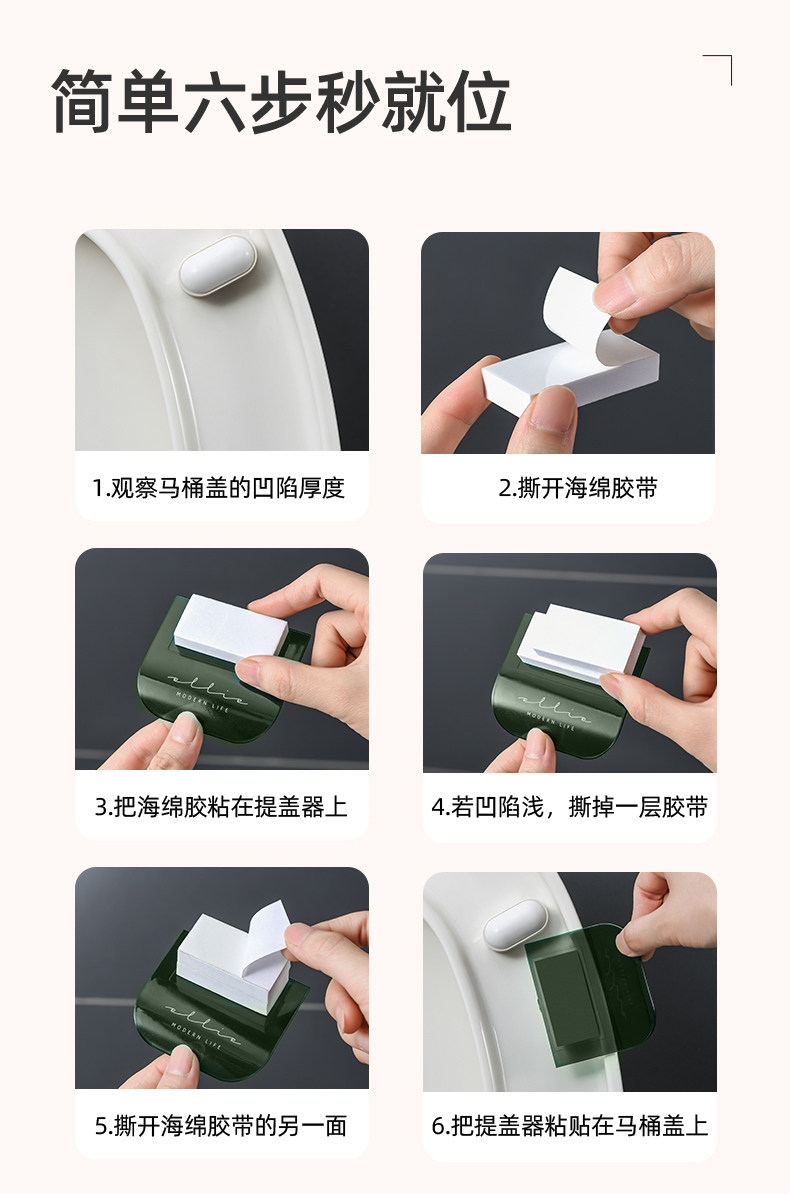 简单六步秒就位

1.观察马桶盖的凹陷厚度

2.撕开海绵胶带

ellie
MODERN LIFE

3.把海绵胶粘在提盖器上

ellie
MODERN LIFE

4.若凹陷浅，撕掉一层胶带

ellie
MODERN LIFE

5.撕开海绵胶带的另一面

6.把提盖器粘贴在马桶盖上