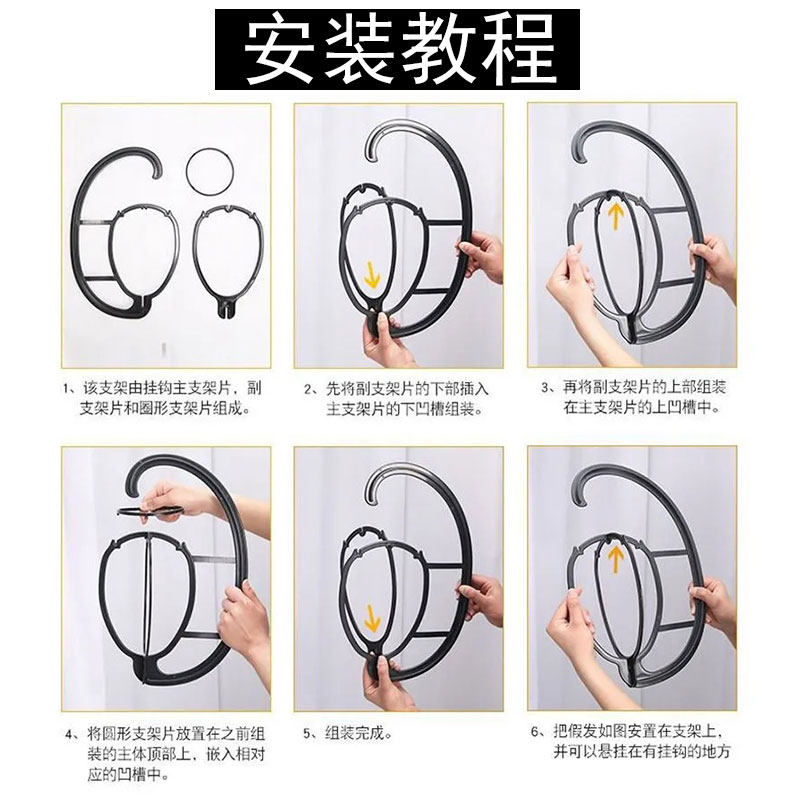 安装教程

1、该支架由挂钩主支架片，副支架片和圆形支架片组成。

2、先将副支架片的下部插入主支架片的下凹槽组装。

3、再将副支架片的上部组装在主支架片的上凹槽中。

4、将圆形支架片放置在之前组装的主体顶部上，嵌入相对应的凹槽中。

5、组装完成。

6、把假发如图安置在支架上，并可以悬挂在有挂钩的地方