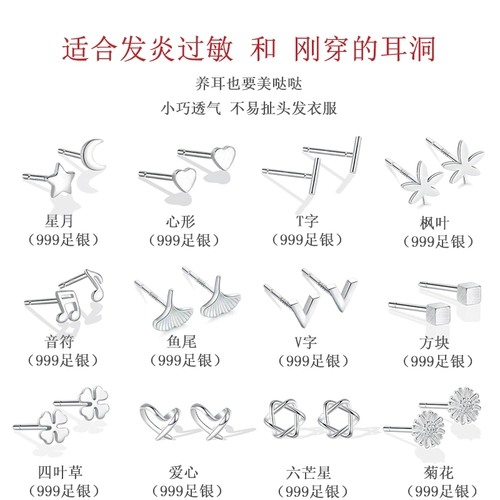 适合发炎过敏 和 刚穿的耳洞

养耳也要美哒哒

小巧透气 不易扯头发衣服

星月
（999足银）

心形
（999足银）

T字
（999足银）

枫叶
（999足银）

音符
（999足银）

鱼尾
（999足银）

V字
（999足银）

方块
（999足银）

四叶草
（999足银）

爱心
（999足银）

六芒星
（999足银）

菊花
（999足银）