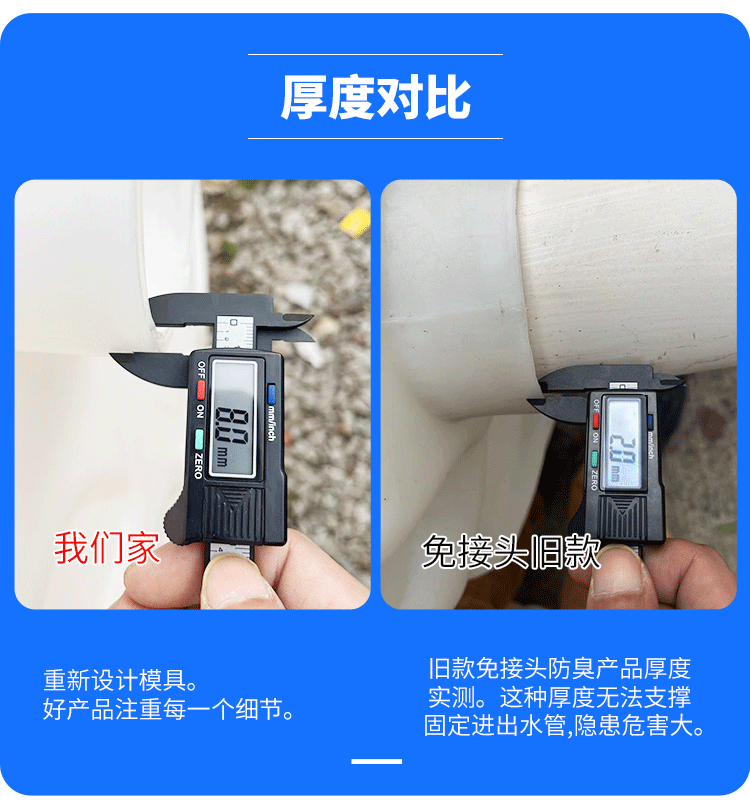 厚度对比

OFF ON ZERO mm/inch 8.0 mm

我们家

OFF ON ZERO mm/inch 2.0 mm

免接头旧款

重新设计模具。
好产品注重每一个细节。

旧款免接头防臭产品厚度实测。这种厚度无法支撑固定进出水管,隐患危害大。