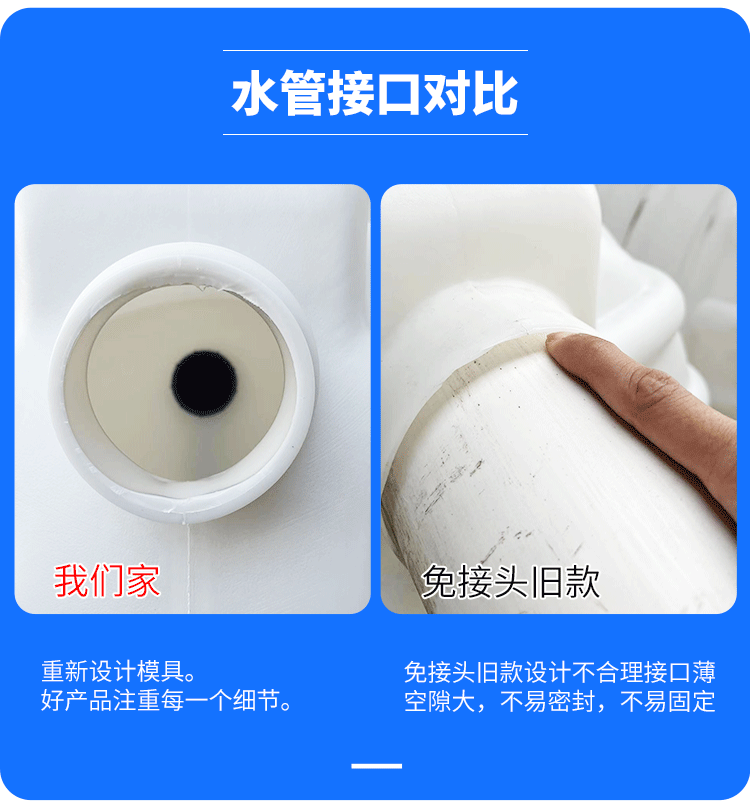 水管接口对比

我们家

免接头旧款

重新设计模具。
好产品注重每一个细节。

免接头旧款设计不合理接口薄
空隙大，不易密封，不易固定