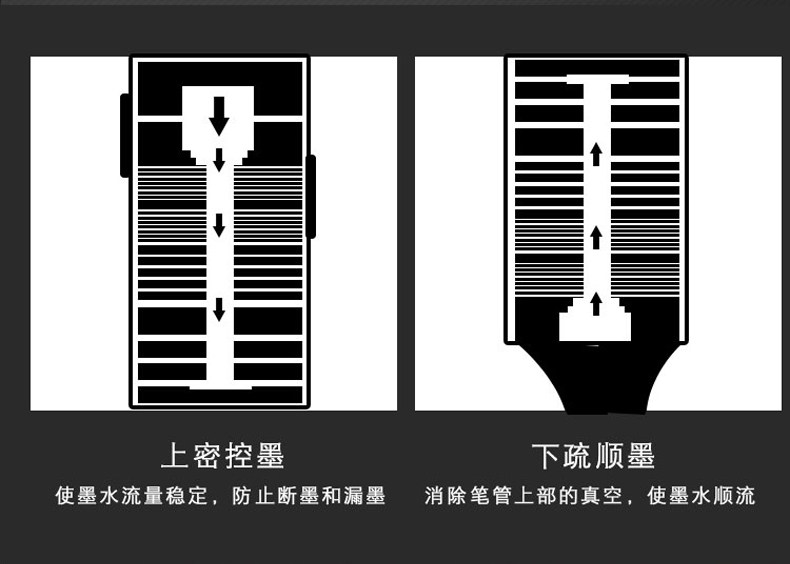 上密控墨

使墨水流量稳定，防止断墨和漏墨

下疏顺墨

消除笔管上部的真空，使墨水顺流