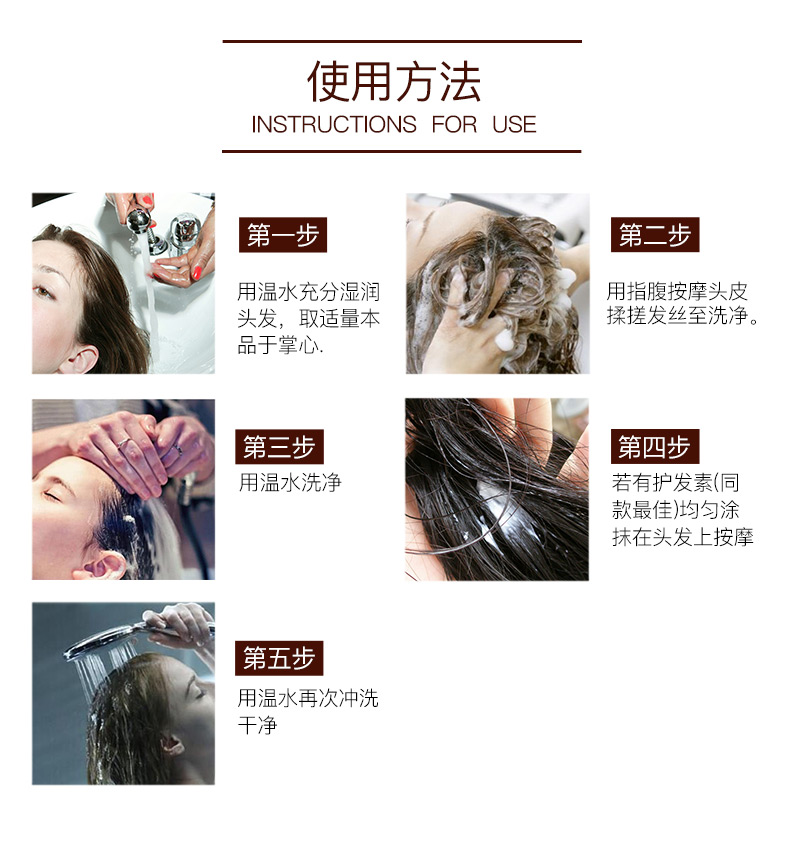 使用方法
INSTRUCTIONS FOR USE

第一步
用温水充分湿润头发，取适量本品于掌心.

第二步
用指腹按摩头皮揉搓发丝至洗净。

第三步
用温水洗净

第四步
若有护发素(同款最佳)均匀涂抹在头发上按摩

第五步
用温水再次冲洗干净