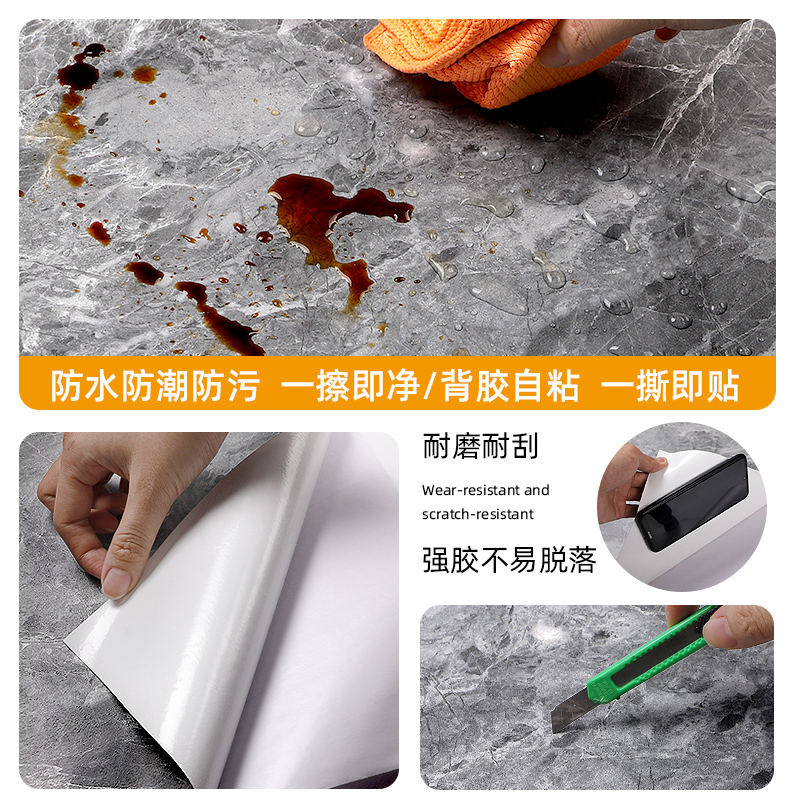 防水防潮防污 一擦即净/背胶自粘 一撕即贴

耐磨耐刮

Wear-resistant and scratch-resistant

强胶不易脱落