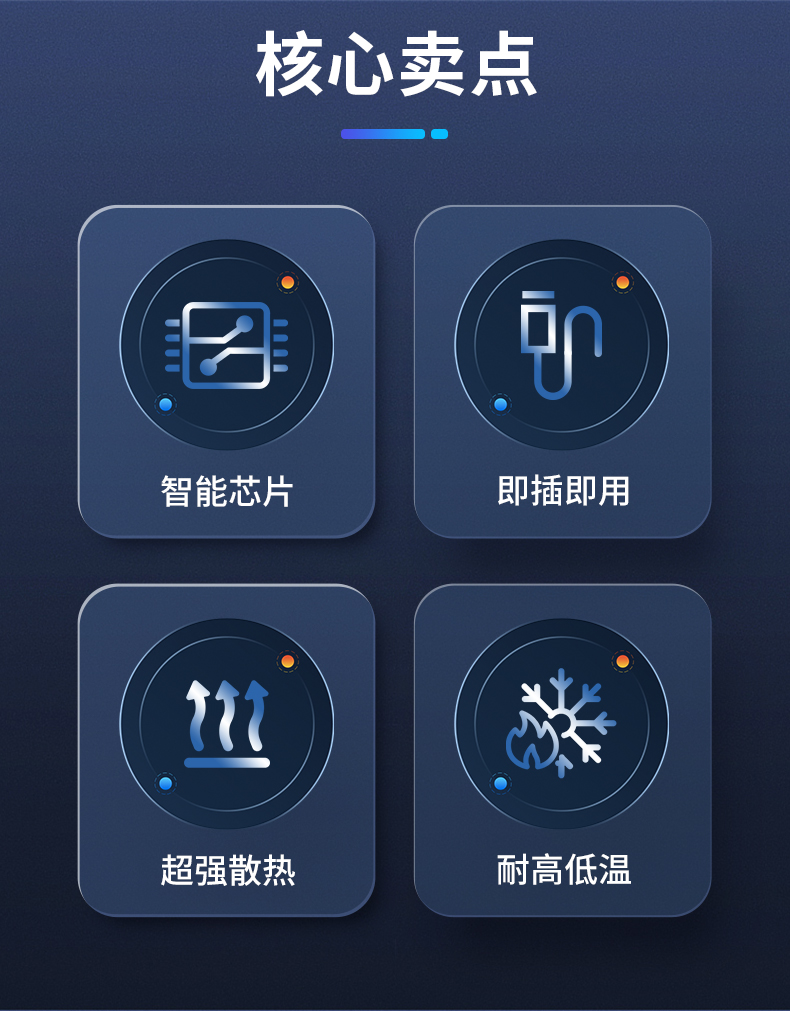 核心卖点

智能芯片

即插即用

超强散热

耐高低温