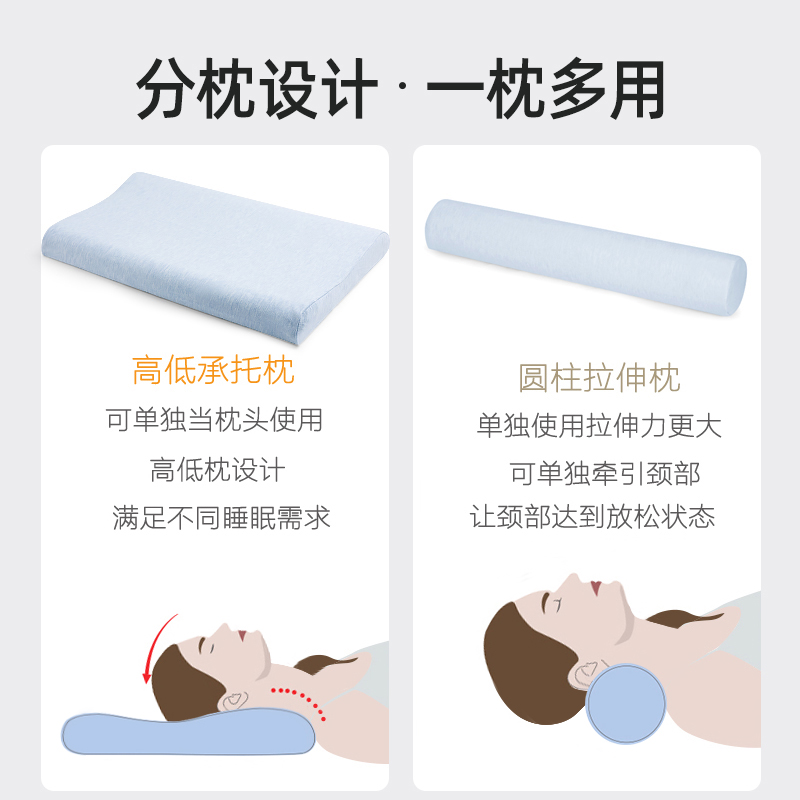 分枕设计 · 一枕多用

高低承托枕

可单独当枕头使用

高低枕设计

满足不同睡眠需求

圆柱拉伸枕

单独使用拉伸力更大

可单独牵引颈部

让颈部达到放松状态