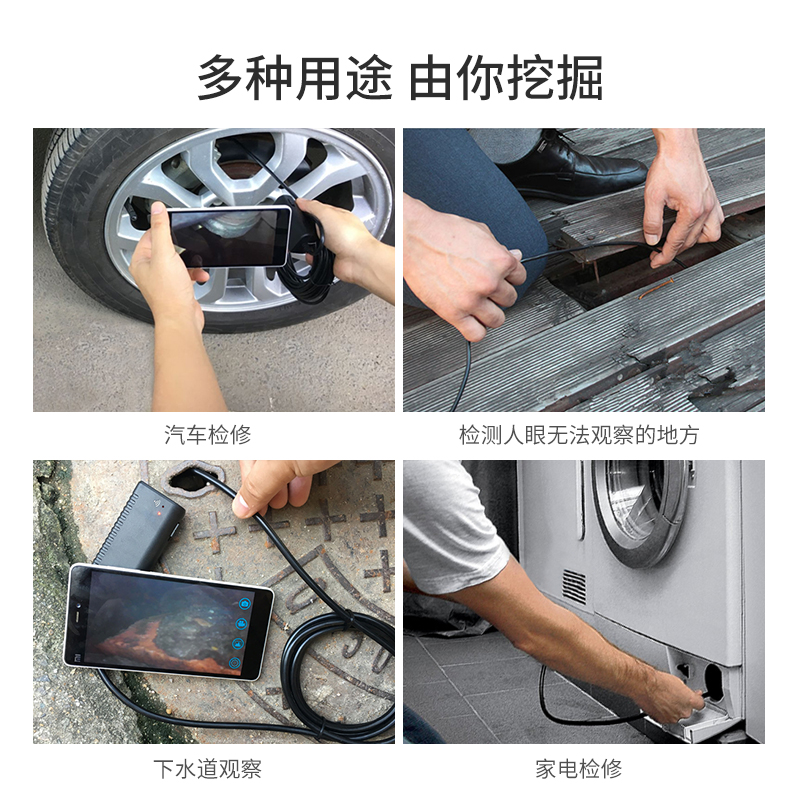 多种用途 由你挖掘

汽车检修

检测人眼无法观察的地方

下水道观察

家电检修