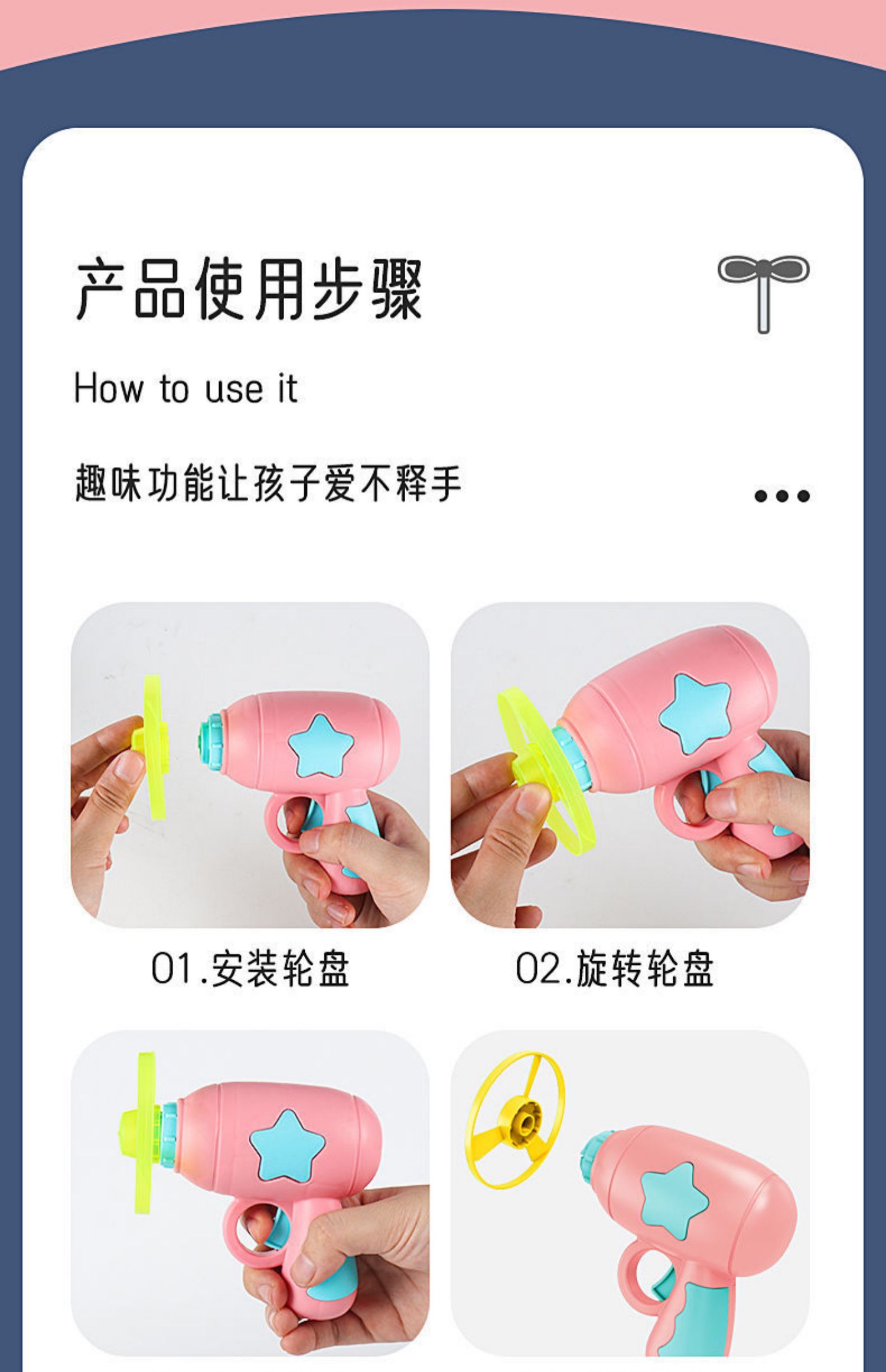 产品使用步骤

How to use it

趣味功能让孩子爱不释手

01.安装轮盘

02.旋转轮盘