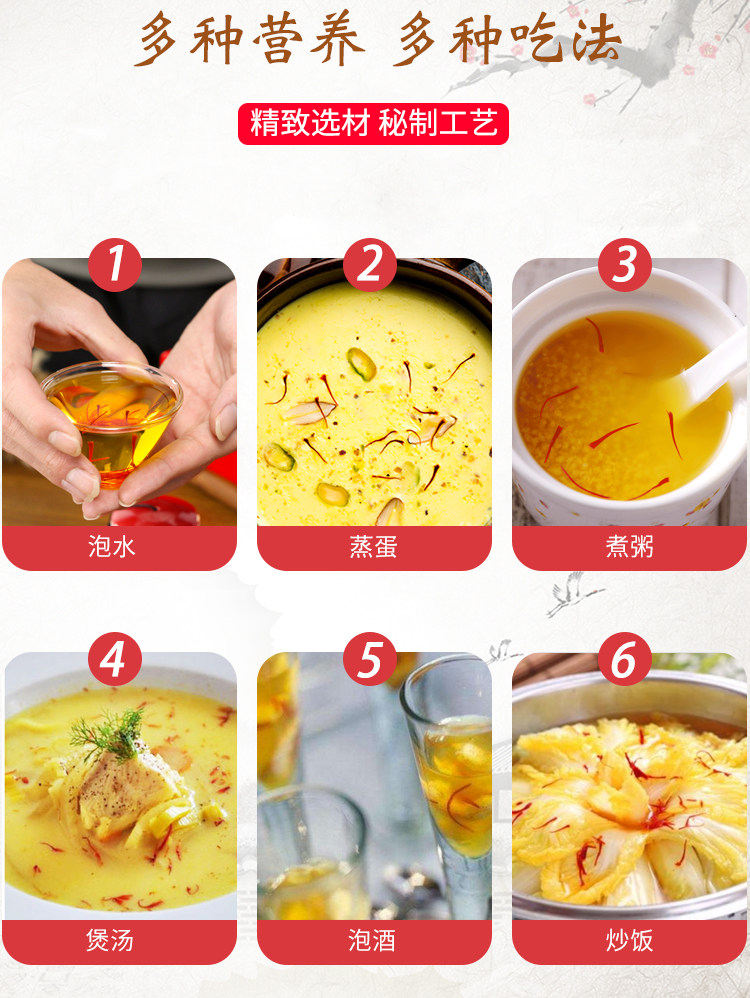 多种营养 多种吃法

精致选材 秘制工艺

1
泡水

2
蒸蛋

3
煮粥

4
煲汤

5
泡酒

6
炒饭