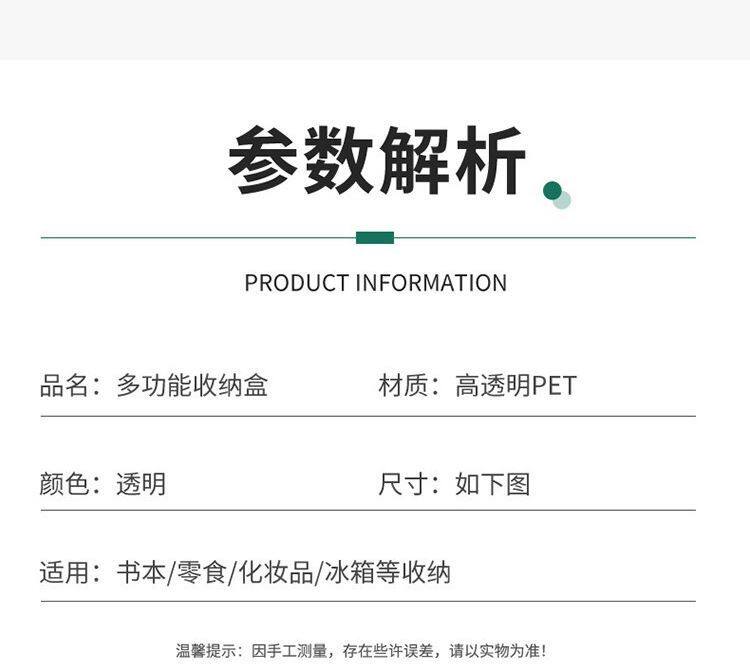 参数解析

PRODUCT INFORMATION

品名：多功能收纳盒

材质：高透明PET

颜色：透明

尺寸：如下图

适用：书本/零食/化妆品/冰箱等收纳

温馨提示：因手工测量，存在些许误差，请以实物为准！