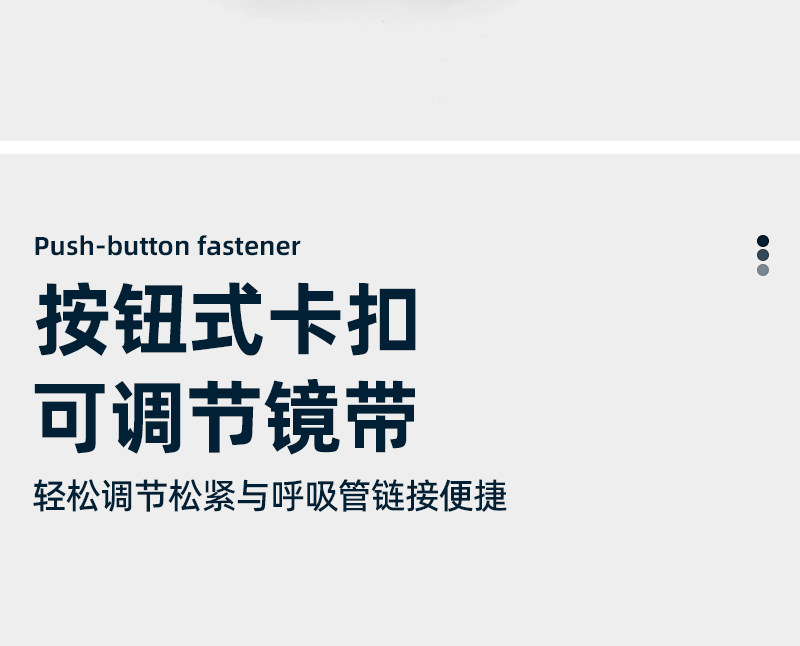 Push-button fastener

按钮式卡扣

可调节镜带

轻松调节松紧与呼吸管链接便捷