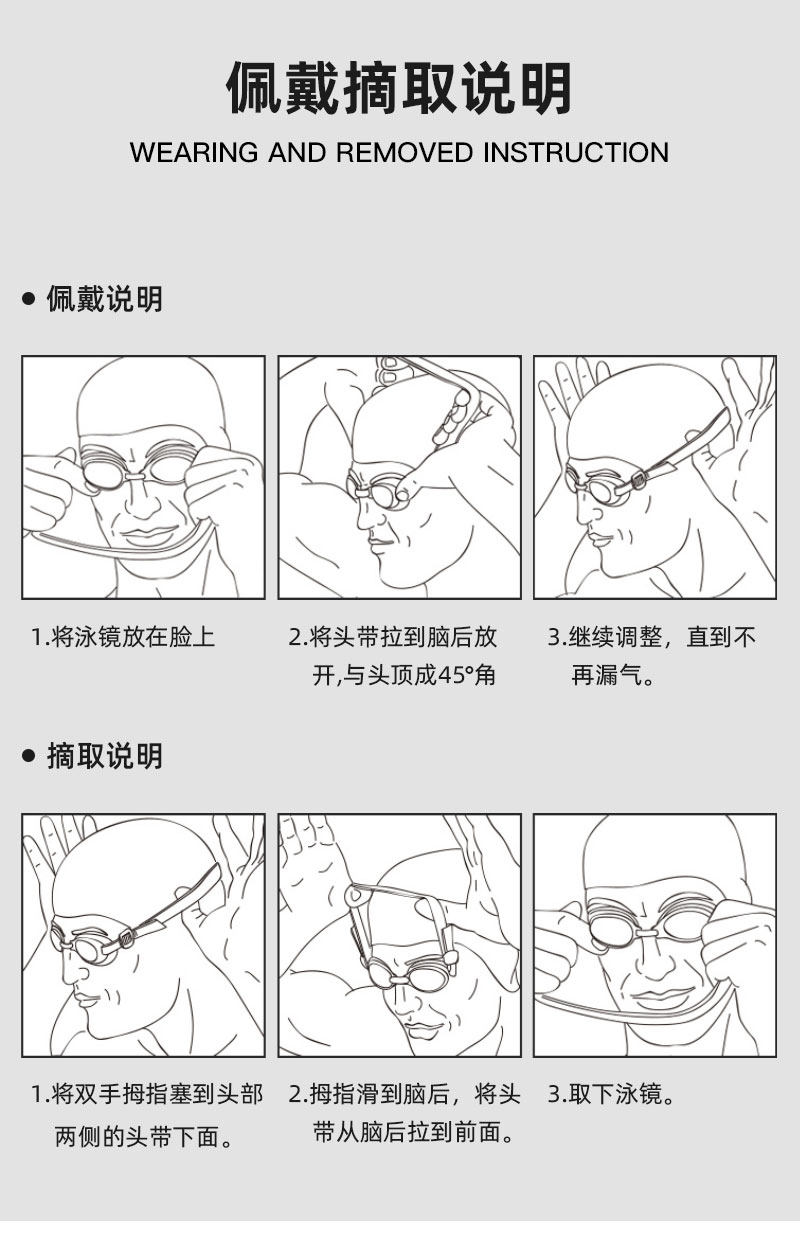 佩戴摘取说明

WEARING AND REMOVED INSTRUCTION

● 佩戴说明

1.将泳镜放在脸上

2.将头带拉到脑后放开,与头顶成45°角

3.继续调整，直到不再漏气。

● 摘取说明

1.将双手拇指塞到头部两侧的头带下面。

2.拇指滑到脑后，将头带从脑后拉到前面。

3.取下泳镜。