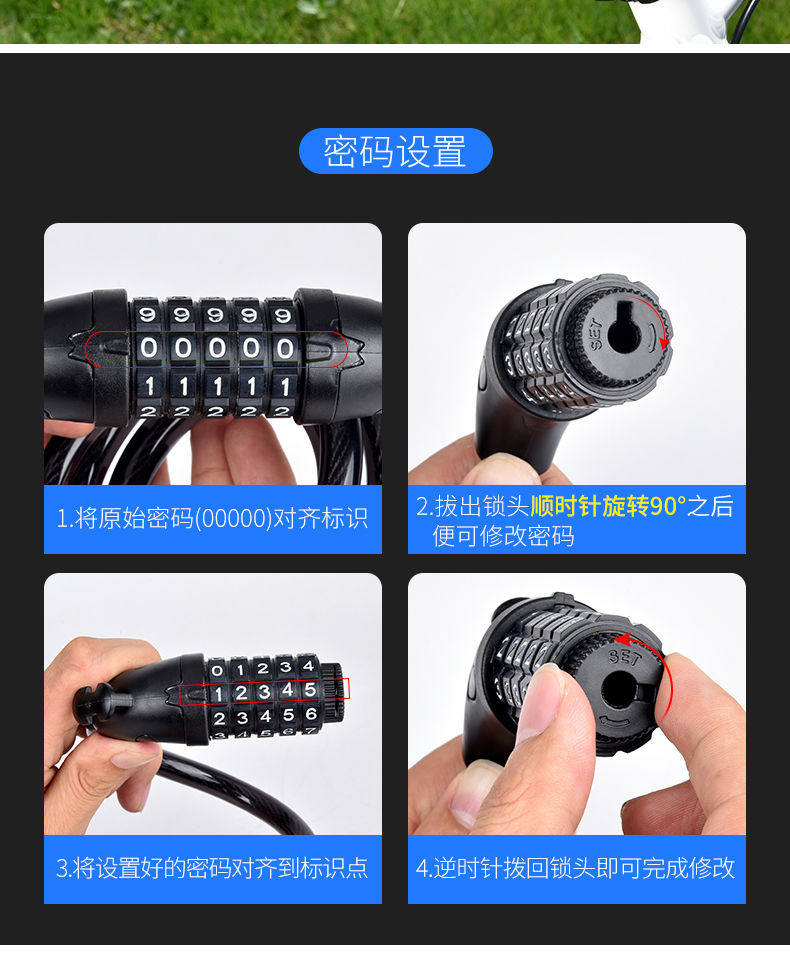 密码设置

9 9 9 9 9
0 0 0 0 0
1 1 1 1 1
2 2 2 2 2

1.将原始密码(00000)对齐标识

SET

2.拔出锁头顺时针旋转90°之后便可修改密码

0 1 2 3 4
1 2 3 4 5
2 3 4 5 6
3 4 5 6 7

3.将设置好的密码对齐到标识点

SET

4.逆时针拨回锁头即可完成修改