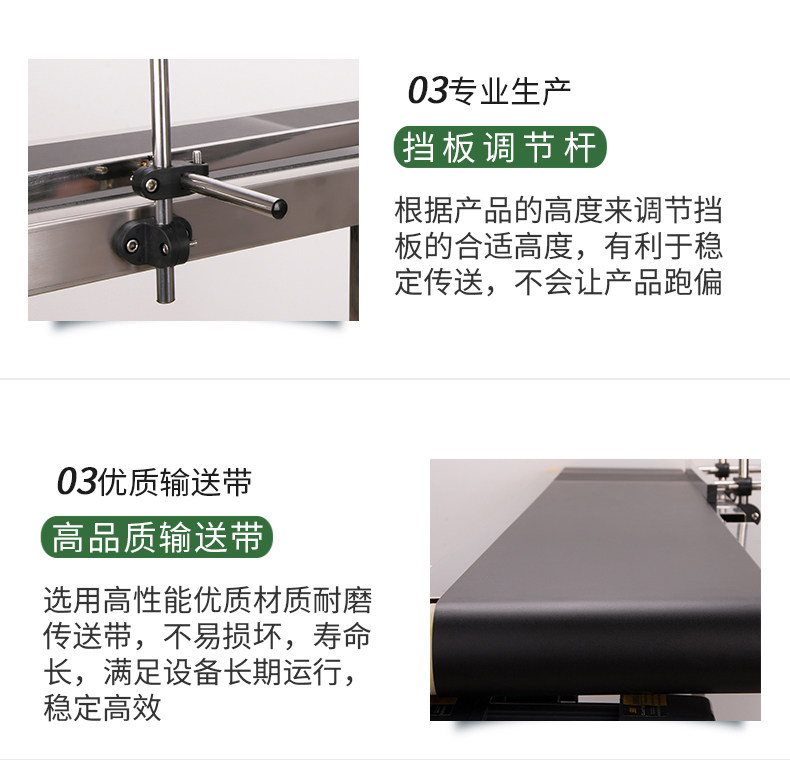 03专业生产

挡板调节杆

根据产品的高度来调节挡板的合适高度，有利于稳定传送，不会让产品跑偏

03优质输送带

高品质输送带

选用高性能优质材质耐磨传送带，不易损坏，寿命长，满足设备长期运行，稳定高效