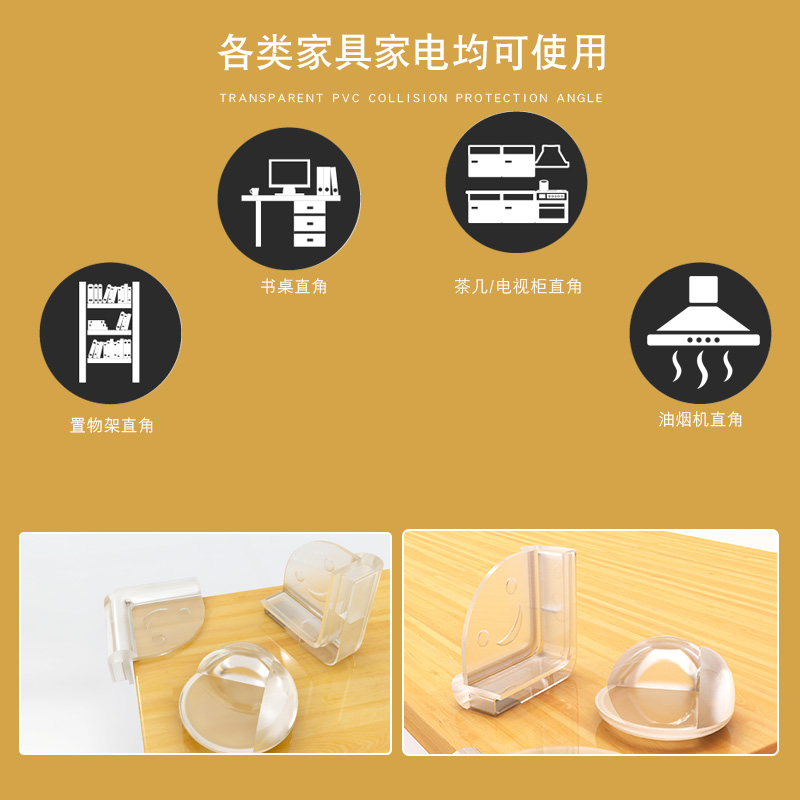 各类家具家电均可使用

TRANSPARENT PVC COLLISION PROTECTION ANGLE

书桌直角

茶几/电视柜直角

置物架直角

油烟机直角