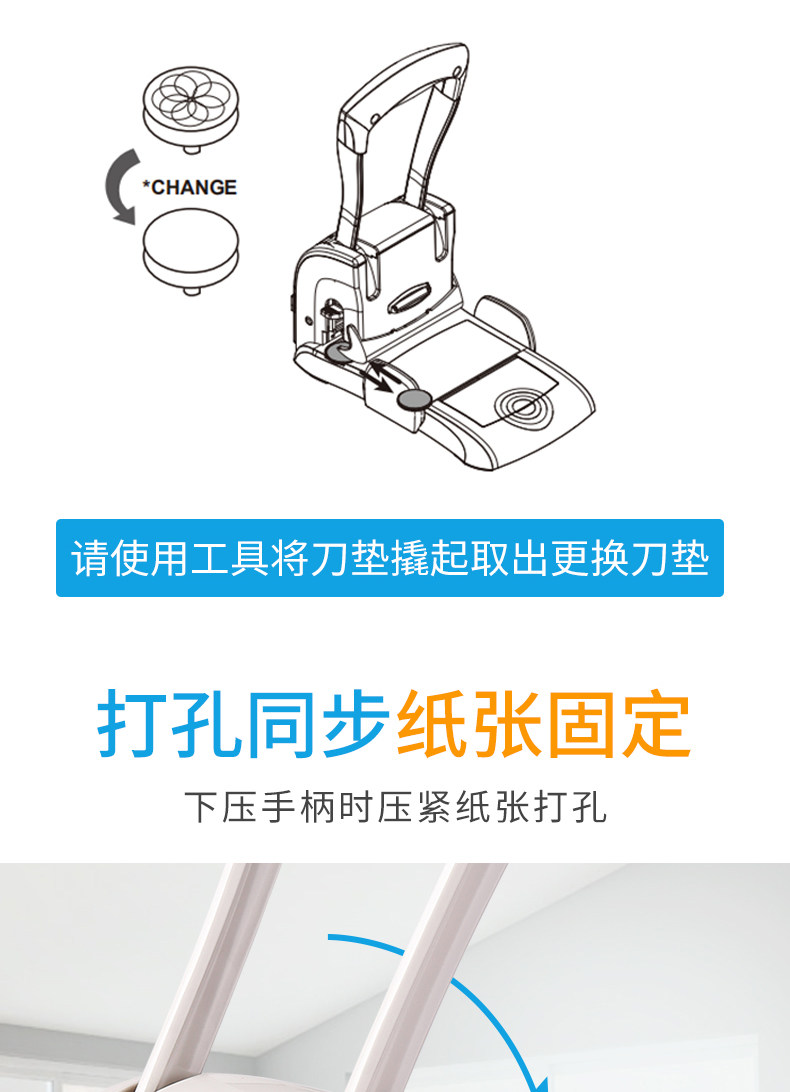 *CHANGE

请使用工具将刀垫撬起取出更换刀垫

打孔同步纸张固定

下压手柄时压紧纸张打孔