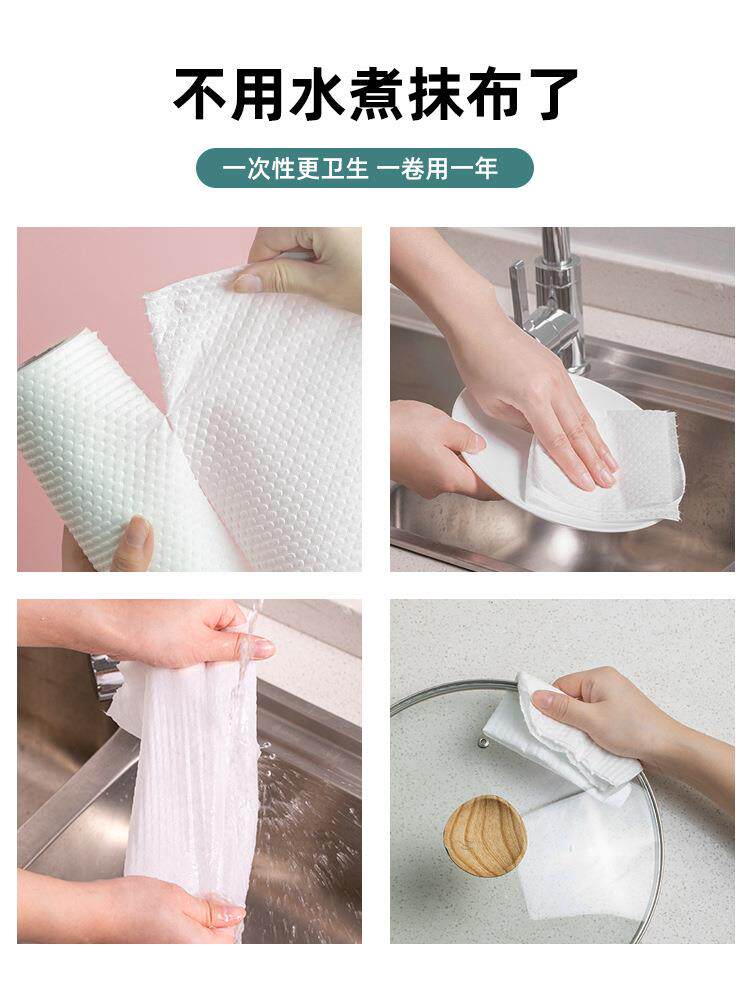 不用水煮抹布了

一次性更卫生 一卷用一年