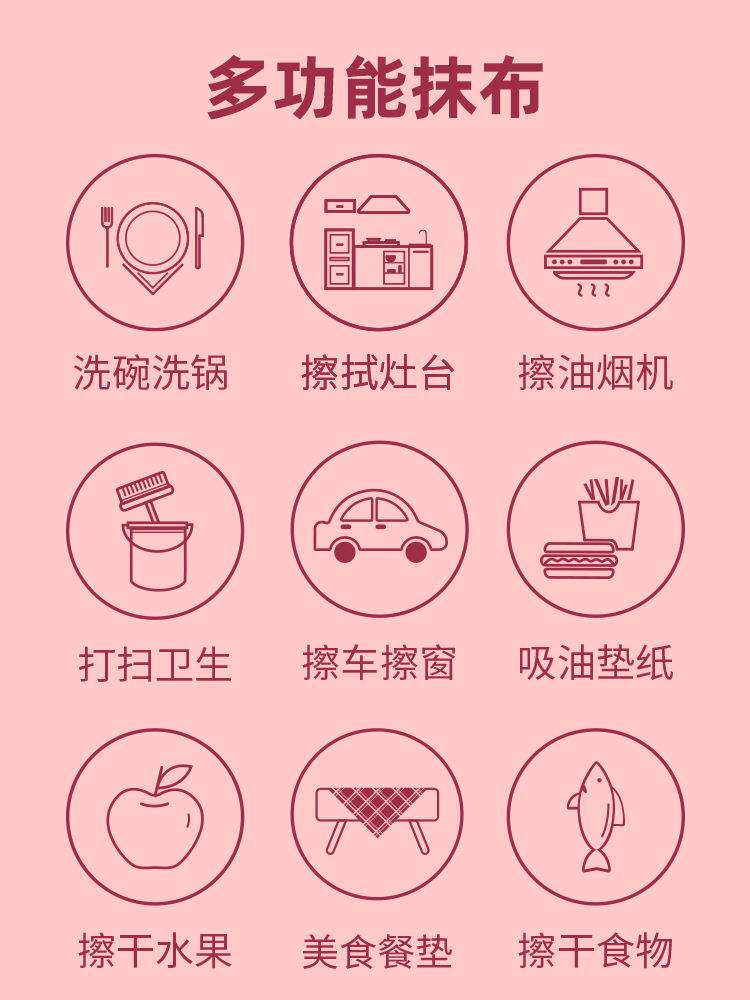 多功能抹布

洗碗洗锅

擦拭灶台

擦油烟机

打扫卫生

擦车擦窗

吸油垫纸

擦干水果

美食餐垫

擦干食物