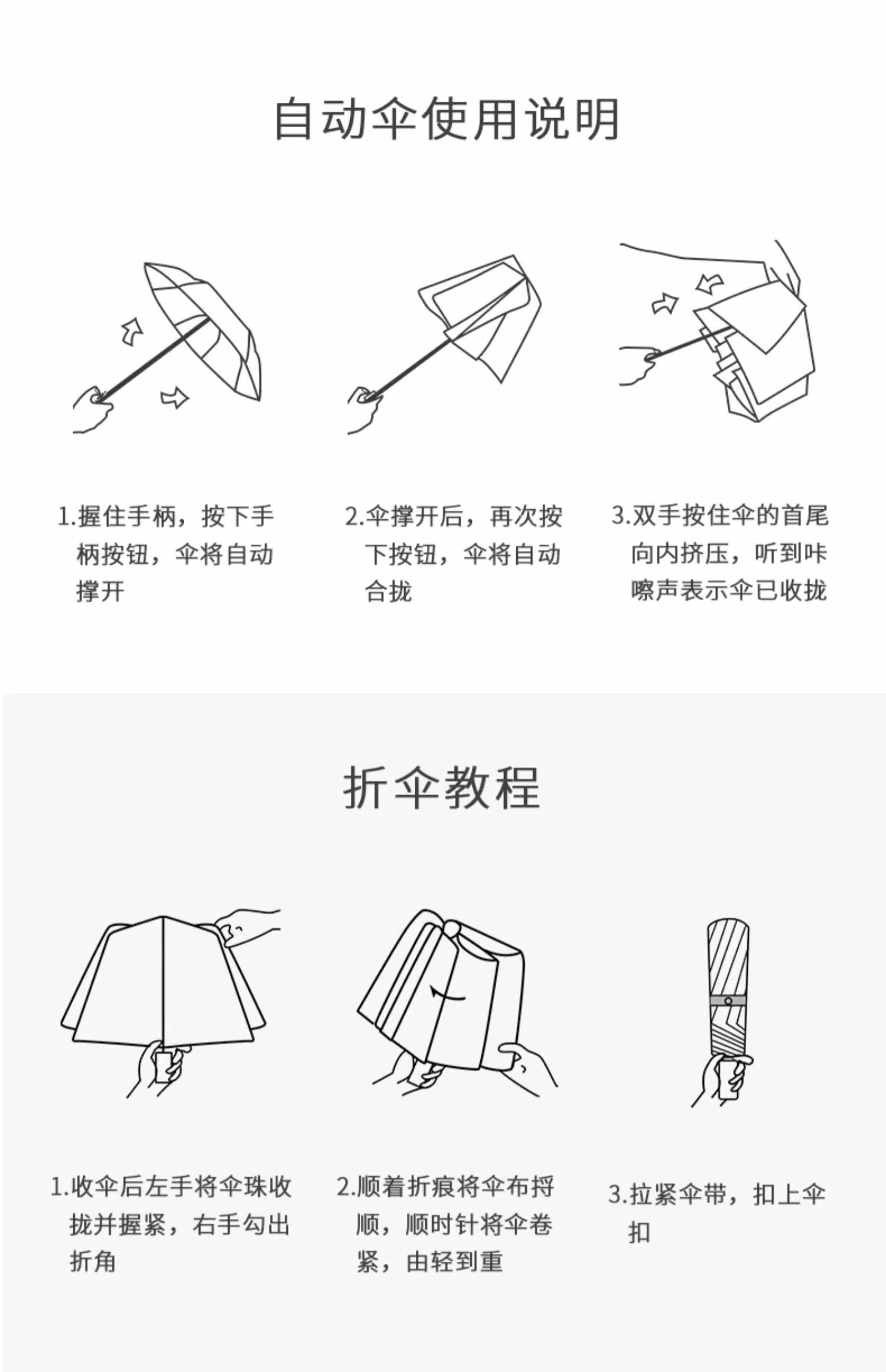 自动伞使用说明

1.握住手柄，按下手柄按钮，伞将自动撑开

2.伞撑开后，再次按下按钮，伞将自动合拢

3.双手按住伞的首尾向内挤压，听到咔嚓声表示伞已收拢

折伞教程

1.收伞后左手将伞珠收拢并握紧，右手勾出折角

2.顺着折痕将伞布捋顺，顺时针将伞卷紧，由轻到重

3.拉紧伞带，扣上伞扣