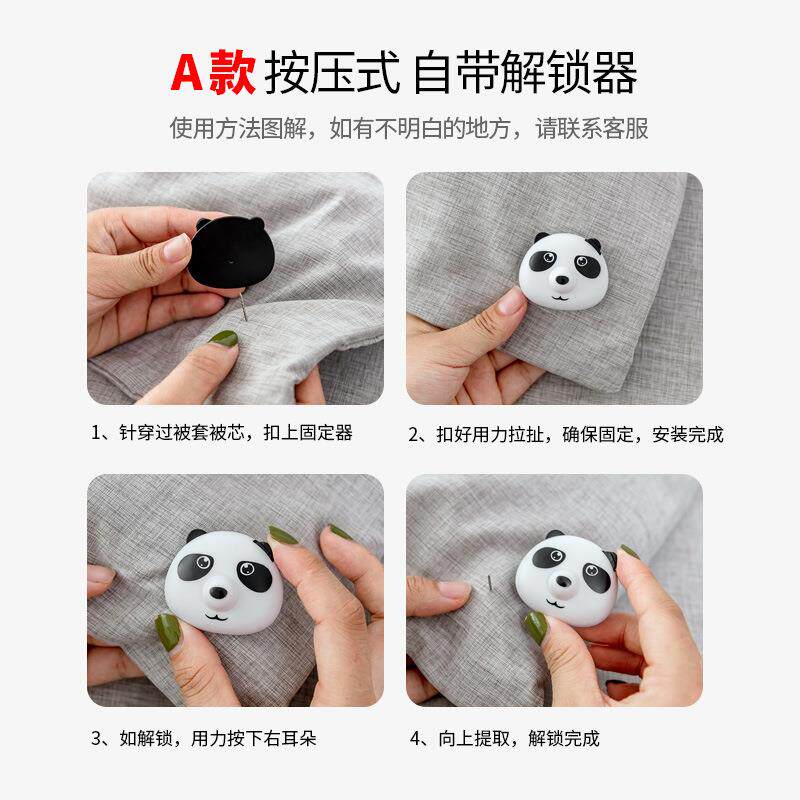 A款 按压式 自带解锁器

使用方法图解，如有不明白的地方，请联系客服

1、针穿过被套被芯，扣上固定器

2、扣好用力拉扯，确保固定，安装完成

3、如解锁，用力按下右耳朵

4、向上提取，解锁完成