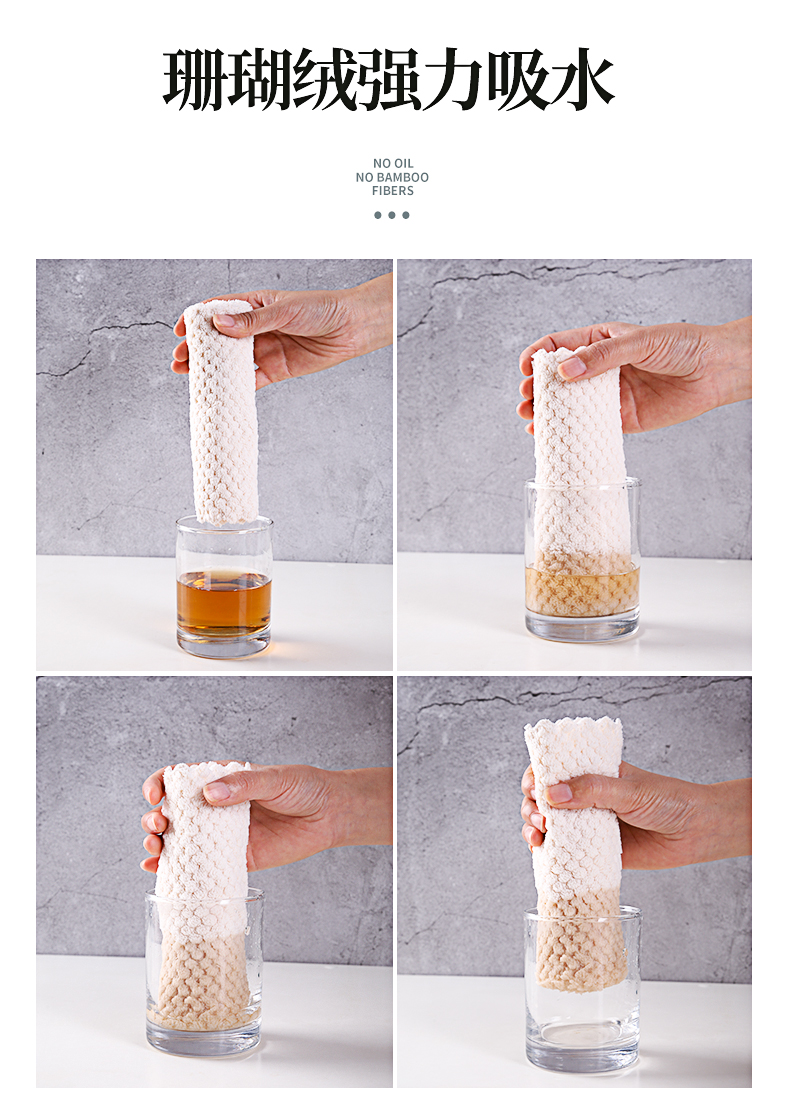 珊瑚绒强力吸水

NO OIL
NO BAMBOO
FIBERS