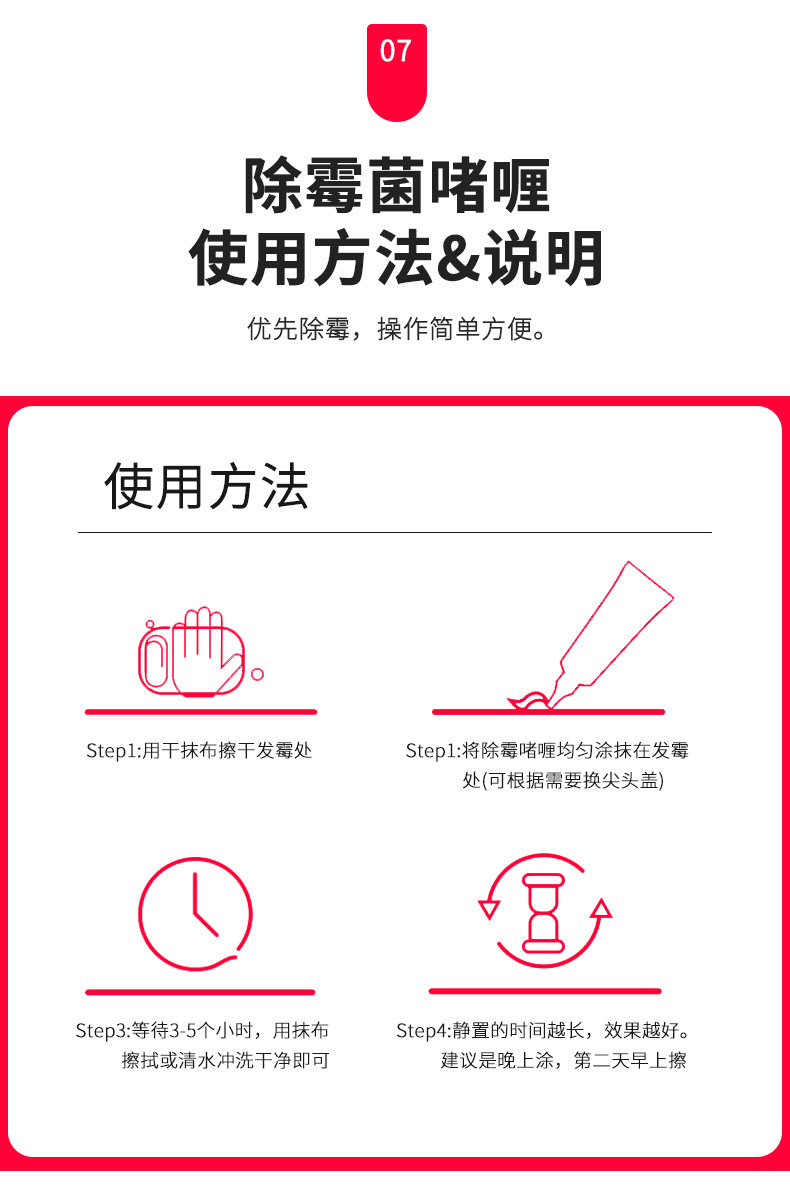 07

除霉菌啫喱
使用方法&说明

优先除霉，操作简单方便。

使用方法

Step1:用干抹布擦干发霉处

Step1:将除霉啫喱均匀涂抹在发霉处(可根据需要换尖头盖)

Step3:等待3-5个小时，用抹布擦拭或清水冲洗干净即可

Step4:静置的时间越长，效果越好。建议是晚上涂，第二天早上擦