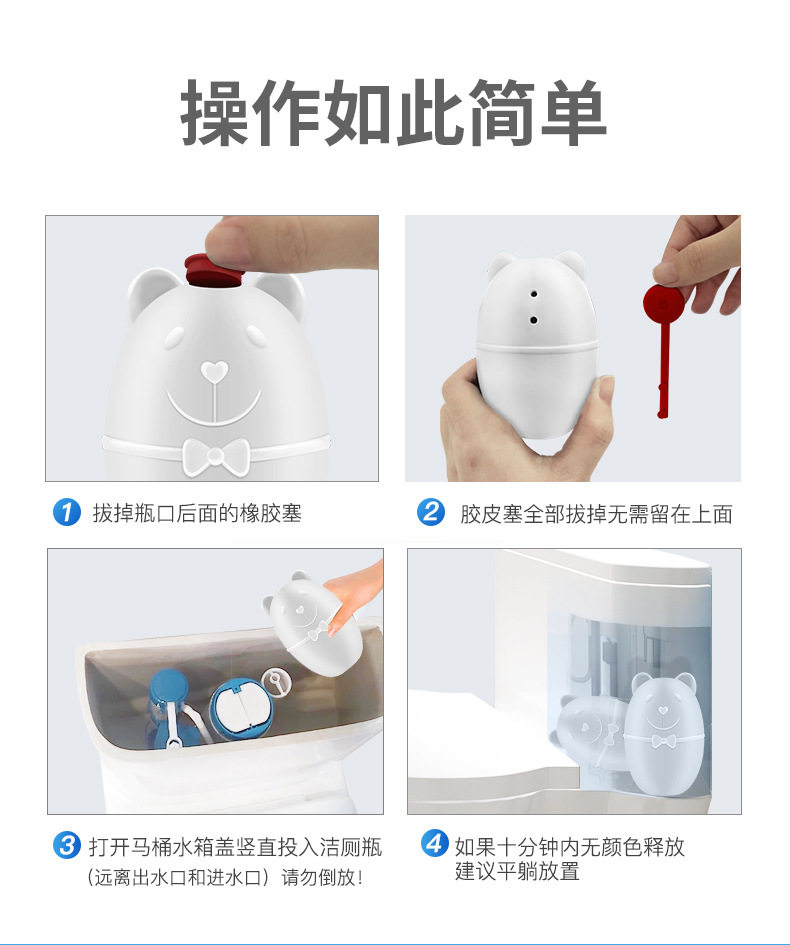 操作如此简单

1 拔掉瓶口后面的橡胶塞

2 胶皮塞全部拔掉无需留在上面

3 打开马桶水箱盖竖直投入洁厕瓶
（远离出水口和进水口）请勿倒放！

4 如果十分钟内无颜色释放
建议平躺放置