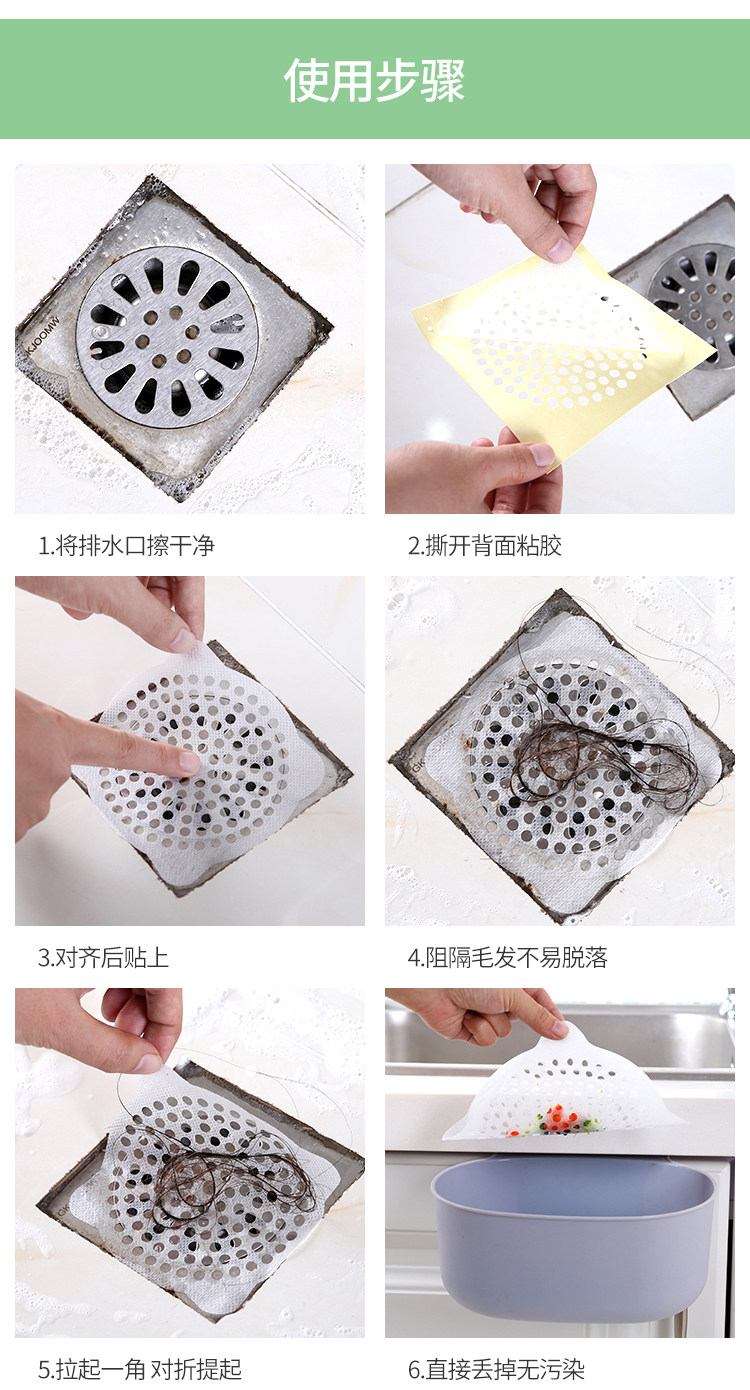 使用步骤

1.将排水口擦干净

2.撕开背面粘胶

3.对齐后贴上

4.阻隔毛发不易脱落

5.拉起一角 对折提起

6.直接丢掉无污染