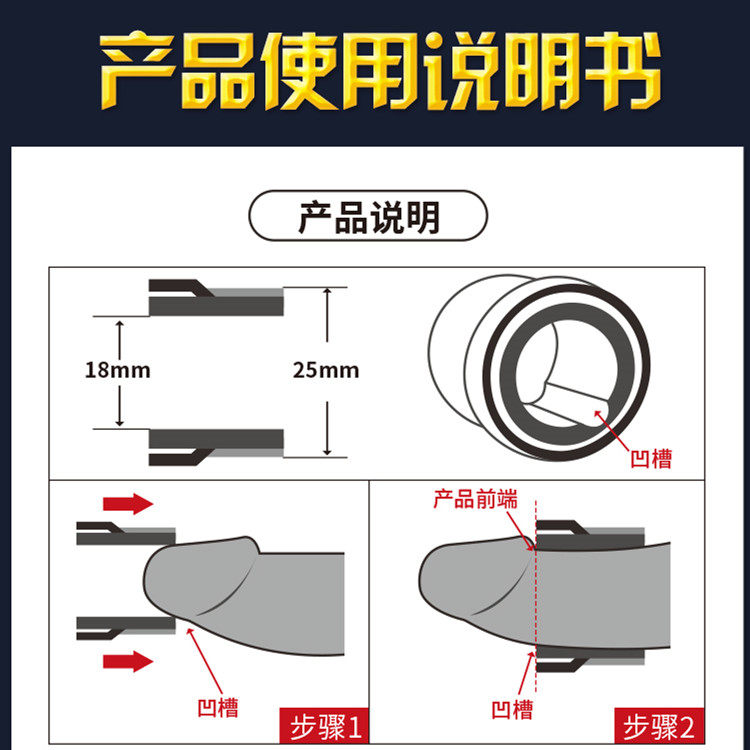 产品使用说明书

产品说明

18mm

25mm

凹槽

凹槽

步骤1

产品前端

凹槽

步骤2