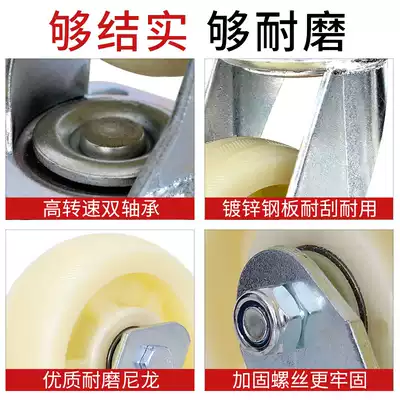 够结实 够耐磨

高转速双轴承

镀锌钢板耐刮耐用

优质耐磨尼龙

加固螺丝更牢固