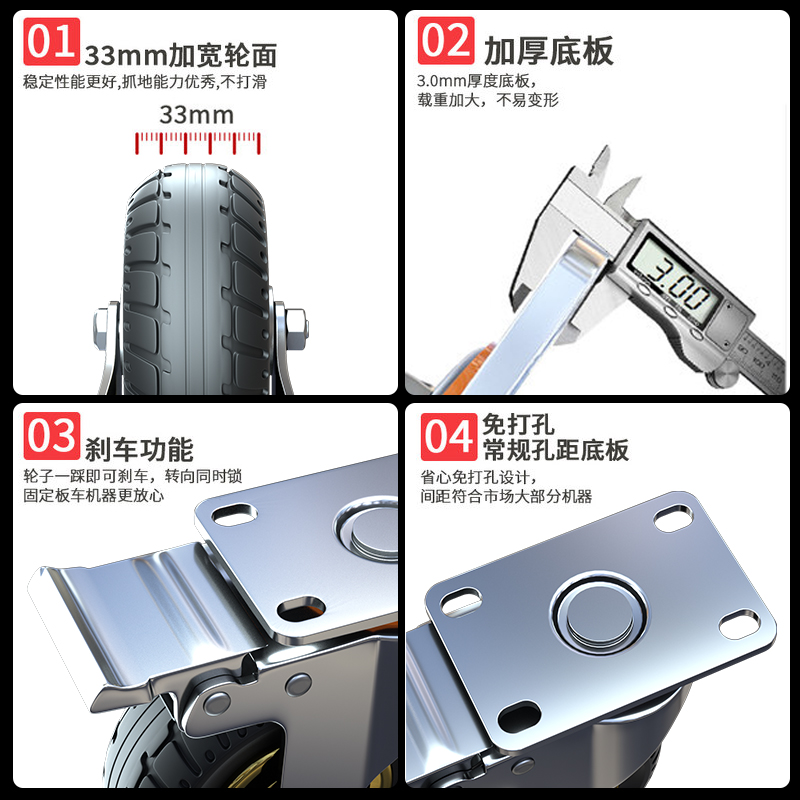 01 33mm加宽轮面
稳定性能更好,抓地能力优秀,不打滑

33mm

02 加厚底板
3.0mm厚度底板,
载重加大,不易变形

3.00

03 刹车功能
轮子一踩即可刹车,转向同时锁
固定板车机器更放心

04 免打孔
常规孔距底板
省心免打孔设计,
间距符合市场大部分机器