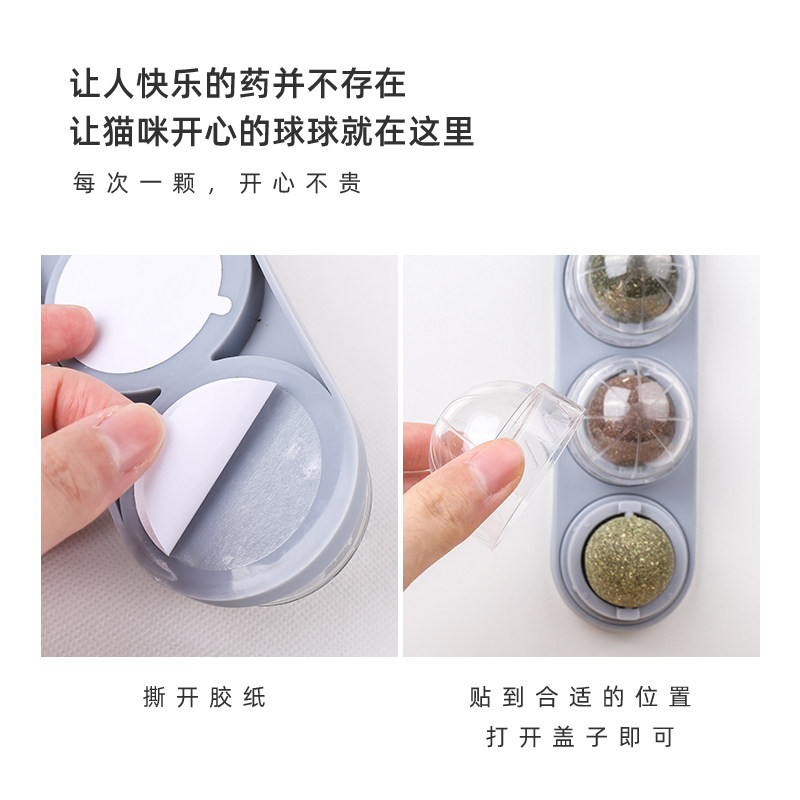 让人快乐的药并不存在
让猫咪开心的球球就在这里

每次一颗，开心不贵

撕开胶纸

贴到合适的位置
打开盖子即可