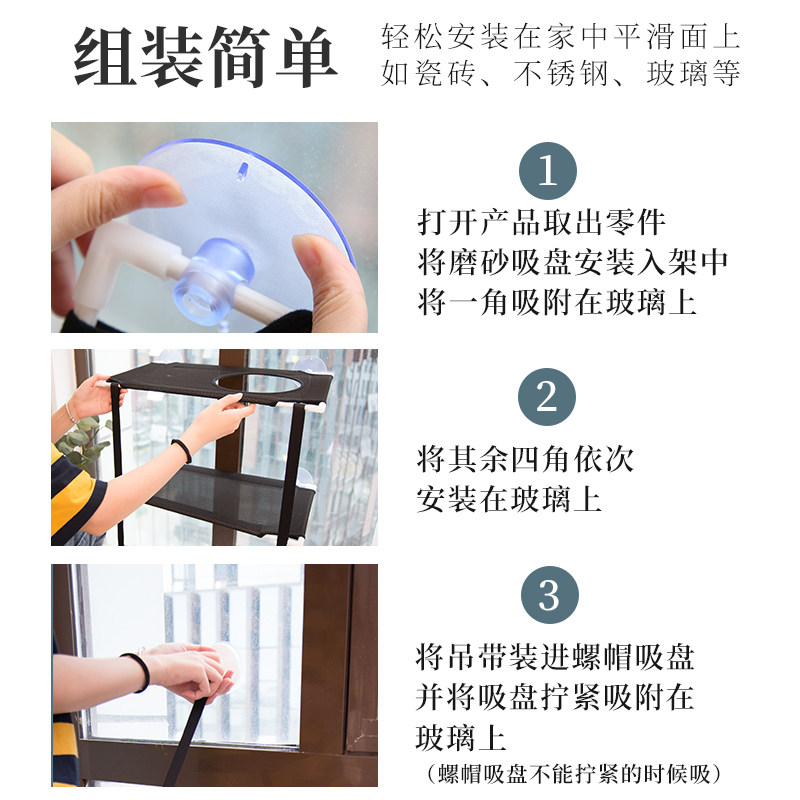 组装简单

轻松安装在家中平滑面上
如瓷砖、不锈钢、玻璃等

1

打开产品取出零件
将磨砂吸盘安装入架中
将一角吸附在玻璃上

2

将其余四角依次
安装在玻璃上

3

将吊带装进螺帽吸盘
并将吸盘拧紧吸附在
玻璃上
（螺帽吸盘不能拧紧的时候吸）