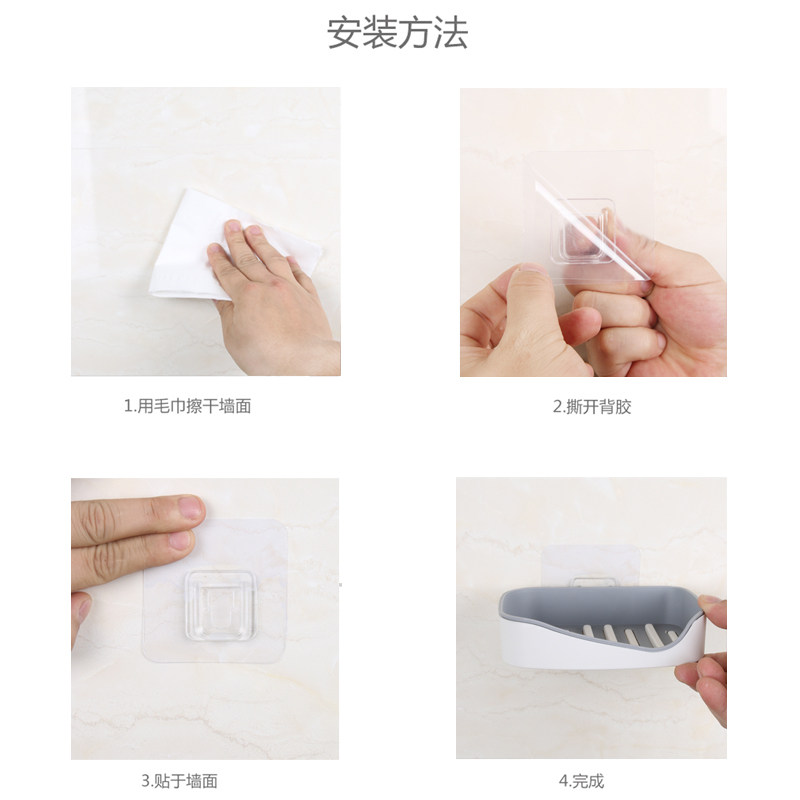 安装方法

1.用毛巾擦干墙面

2.撕开背胶

3.贴于墙面

4.完成