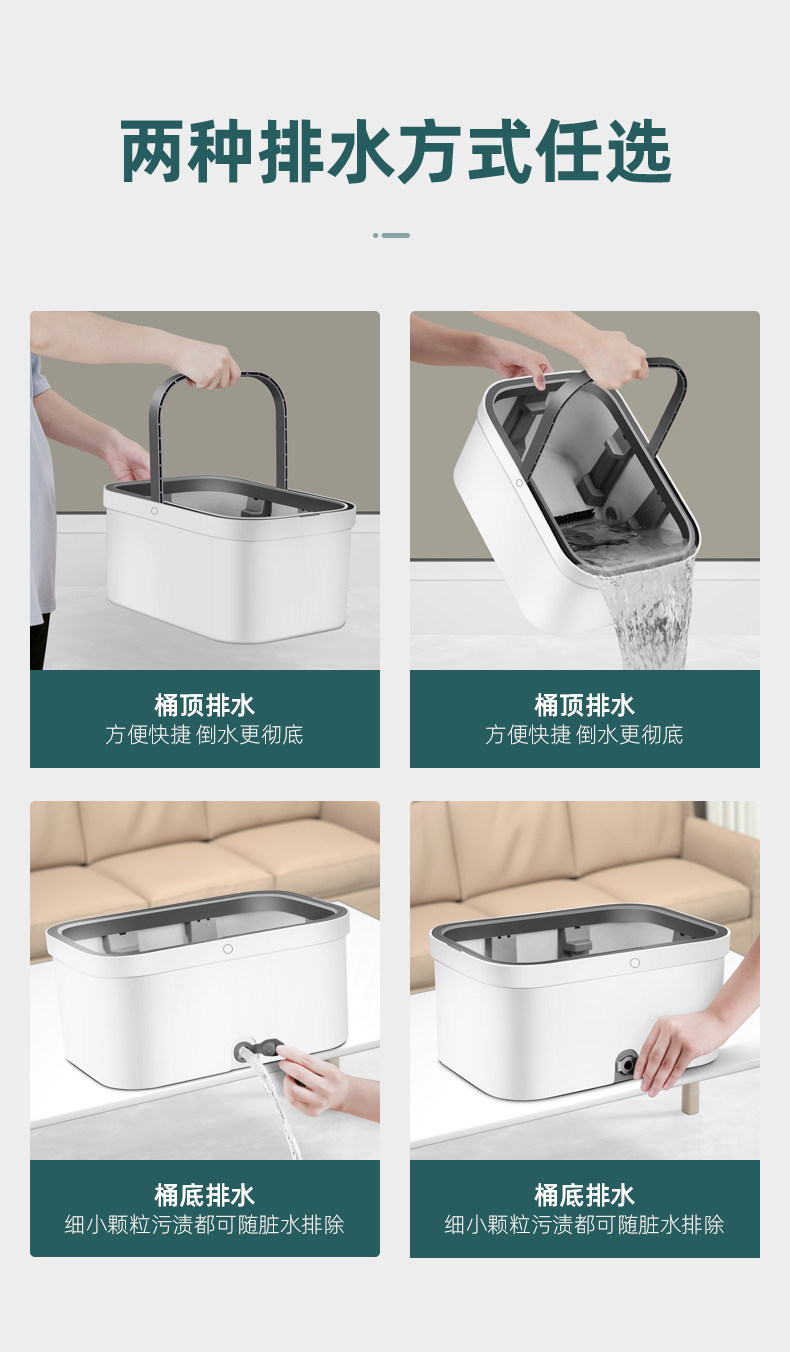 两种排水方式任选

桶顶排水
方便快捷 倒水更彻底

桶顶排水
方便快捷 倒水更彻底

桶底排水
细小颗粒污渍都可随脏水排除

桶底排水
细小颗粒污渍都可随脏水排除