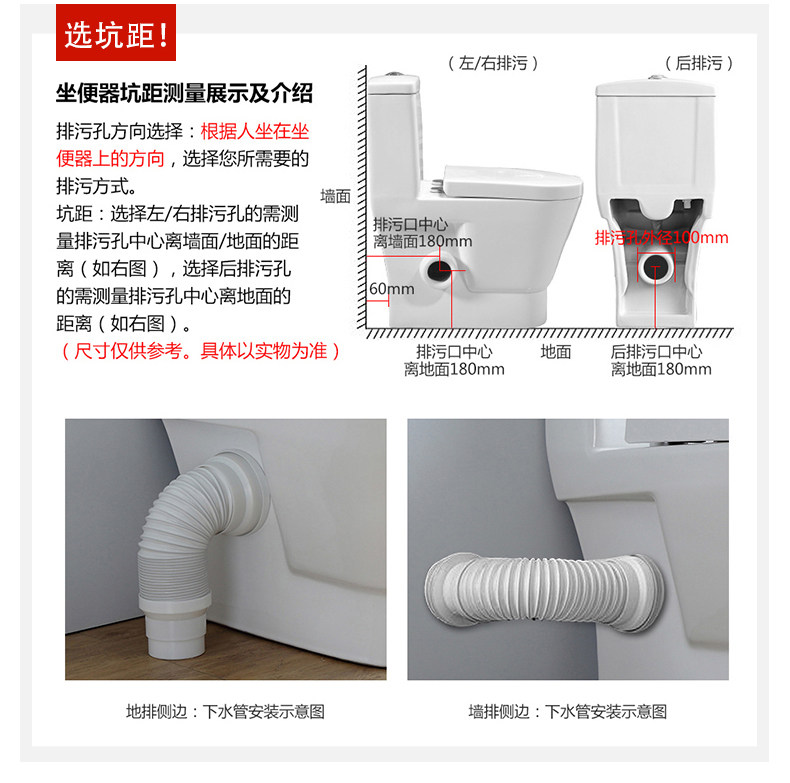 选坑距！

坐便器坑距测量展示及介绍

排污孔方向选择：根据人坐在坐便器上的方向，选择您所需要的排污方式。

坑距：选择左/右排污孔的需测量排污孔中心离墙面/地面的距离（如右图），选择后排污孔的需测量排污孔中心离地面的距离（如右图）。

（尺寸仅供参考。具体以实物为准）

（左/右排污）

（后排污）

墙面

排污口中心离墙面180mm

60mm

排污孔外径100mm

排污口中心离地面180mm

地面

后排污口中心离地面180mm

地排侧边：下水管安装示意图

墙排侧边：下水管安装示意图