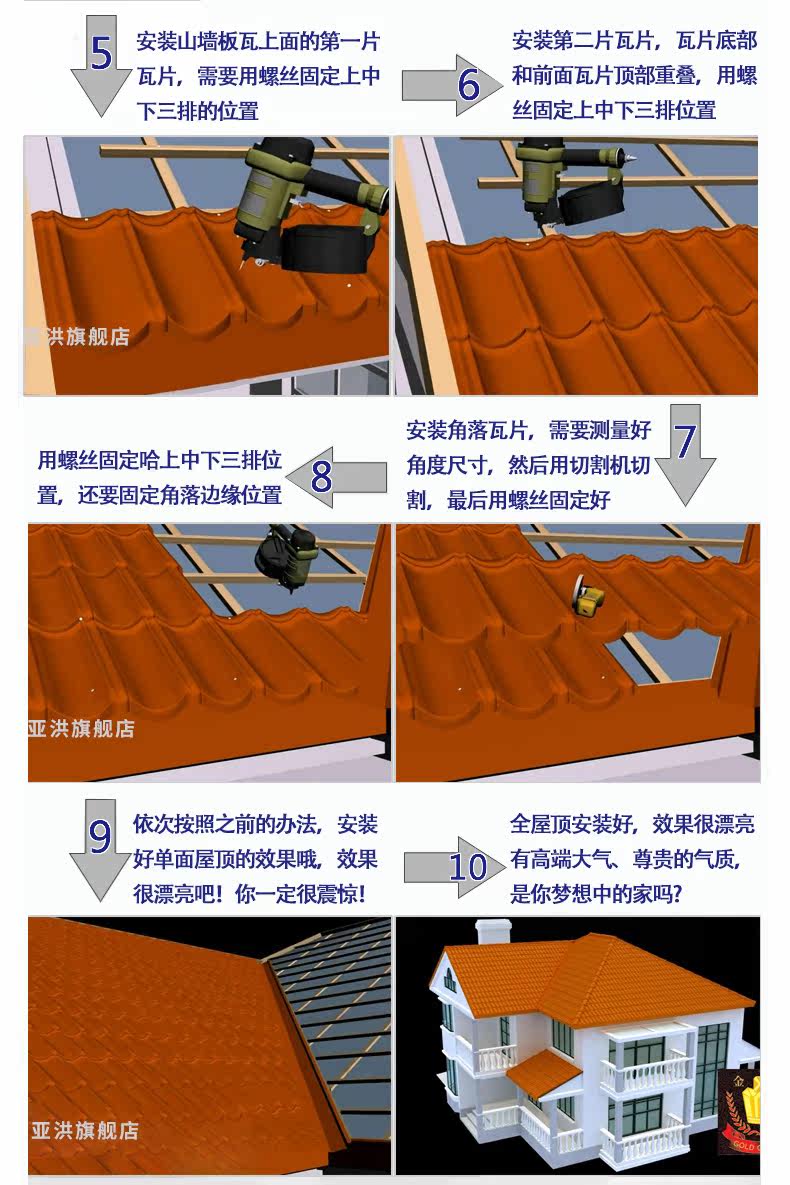 5
安装山墙板瓦上面的第一片瓦片，需要用螺丝固定上中下三排的位置

6
安装第二片瓦片，瓦片底部和前面瓦片顶部重叠，用螺丝固定上中下三排位置

亚洪旗舰店

7
安装角落瓦片，需要测量好角度尺寸，然后用切割机切割，最后用螺丝固定好

8
用螺丝固定哈上中下三排位置，还要固定角落边缘位置

亚洪旗舰店

9
依次按照之前的办法，安装好单面屋顶的效果哦，效果很漂亮吧！你一定很震惊！

10
全屋顶安装好，效果很漂亮有高端大气、尊贵的气质，是你梦想中的家吗？

亚洪旗舰店

金
GOLD