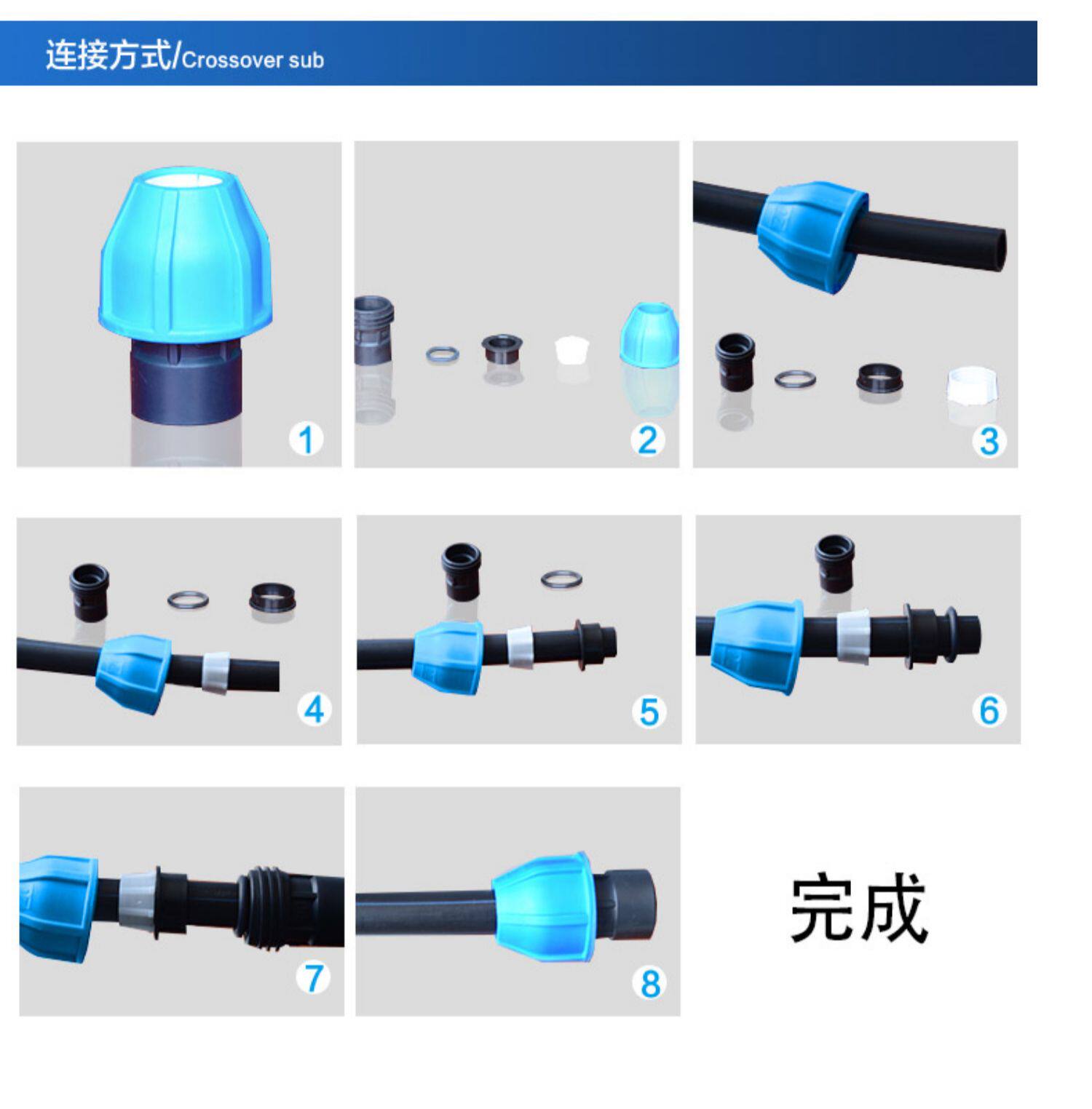 连接方式/Crossover sub

1

2

3

4

5

6

7

8

完成