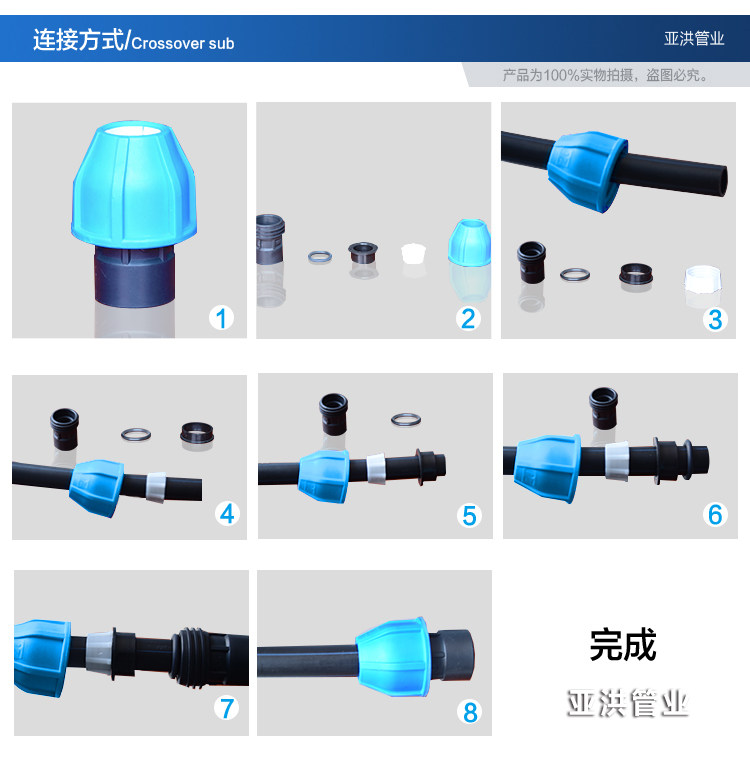 连接方式/Crossover sub

亚洪管业

产品为100%实物拍摄，盗图必究。

1

2

3

4

5

6

7

8

完成

亚洪管业